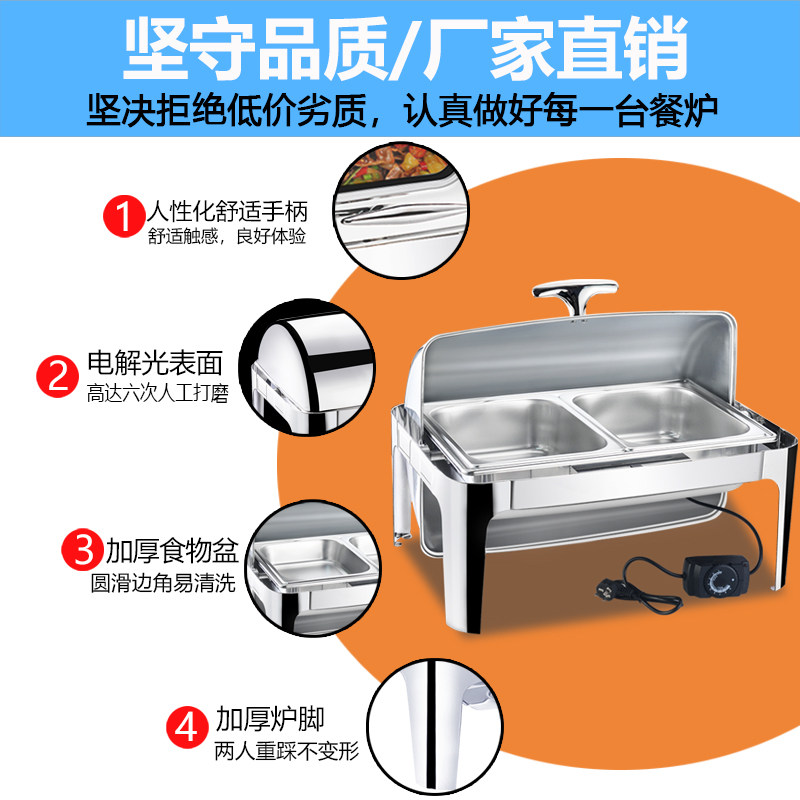 坚守品质/厂家直销
坚决拒绝低价劣质，认真做好每一台餐炉

1 人性化舒适手柄
舒适触感，良好体验

2 电解光表面
高达六次人工打磨

3 加厚食物盆
圆滑边角易清洗

4 加厚炉脚
两人重踩不变形