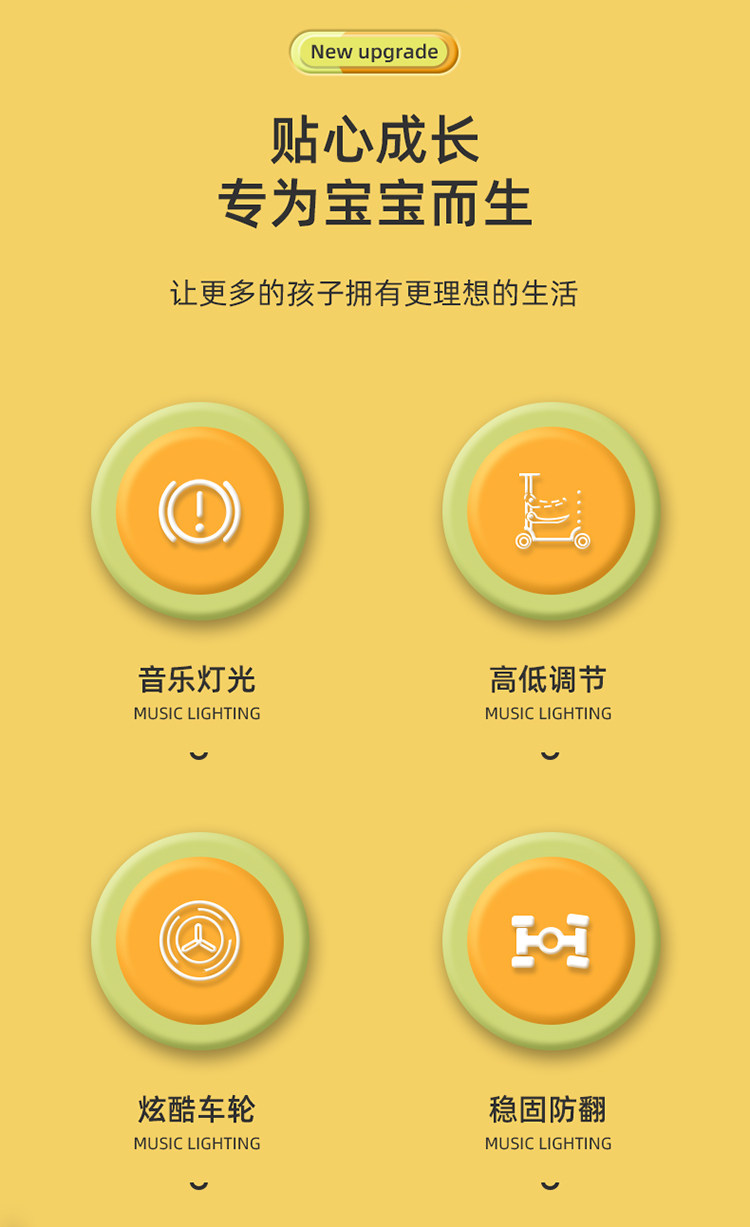 New upgrade

贴心成长
专为宝宝而生

让更多的孩子拥有更理想的生活

音乐灯光
MUSIC LIGHTING

高低调节
MUSIC LIGHTING

炫酷车轮
MUSIC LIGHTING

稳固防翻
MUSIC LIGHTING