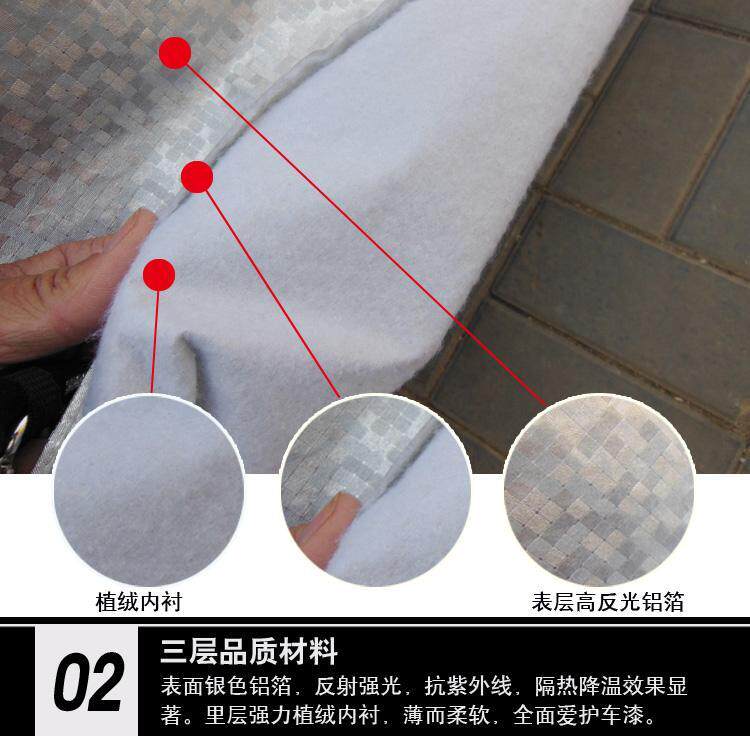 植绒内衬

表层高反光铝箔

02

三层品质材料

表面银色铝箔，反射强光，抗紫外线，隔热降温效果显著。里层强力植绒内衬，薄而柔软，全面爱护车漆。