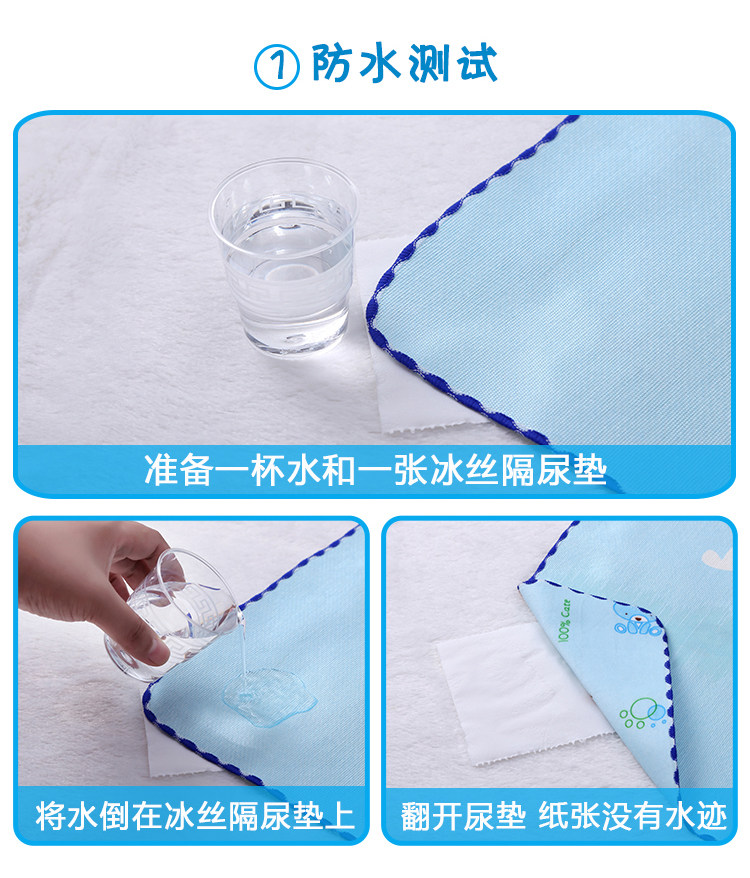 ① 防水测试

准备一杯水和一张冰丝隔尿垫

将水倒在冰丝隔尿垫上

100% Care

翻开尿垫 纸张没有水迹