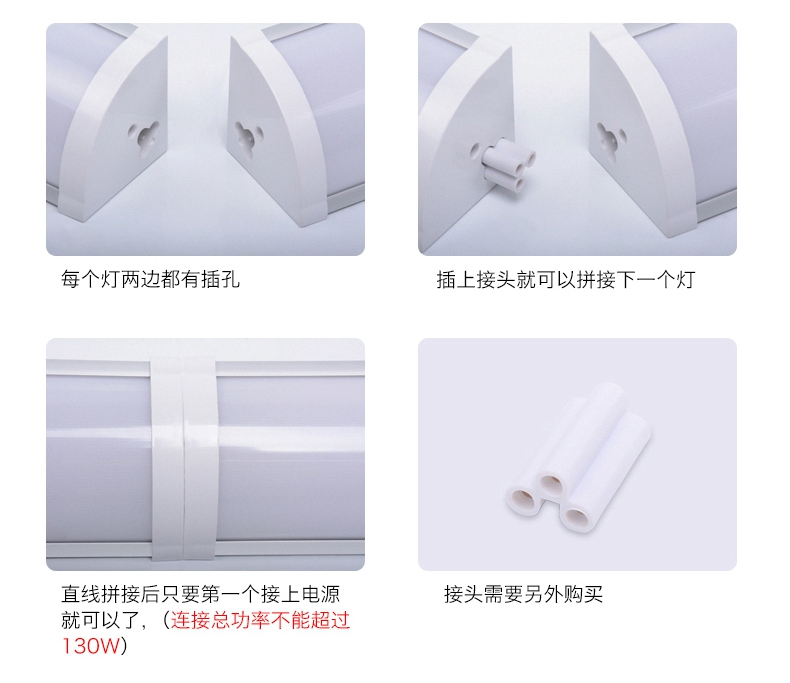 每个灯两边都有插孔

插上接头就可以拼接下一个灯

直线拼接后只要第一个接上电源就可以了，（连接总功率不能超过130W）

接头需要另外购买