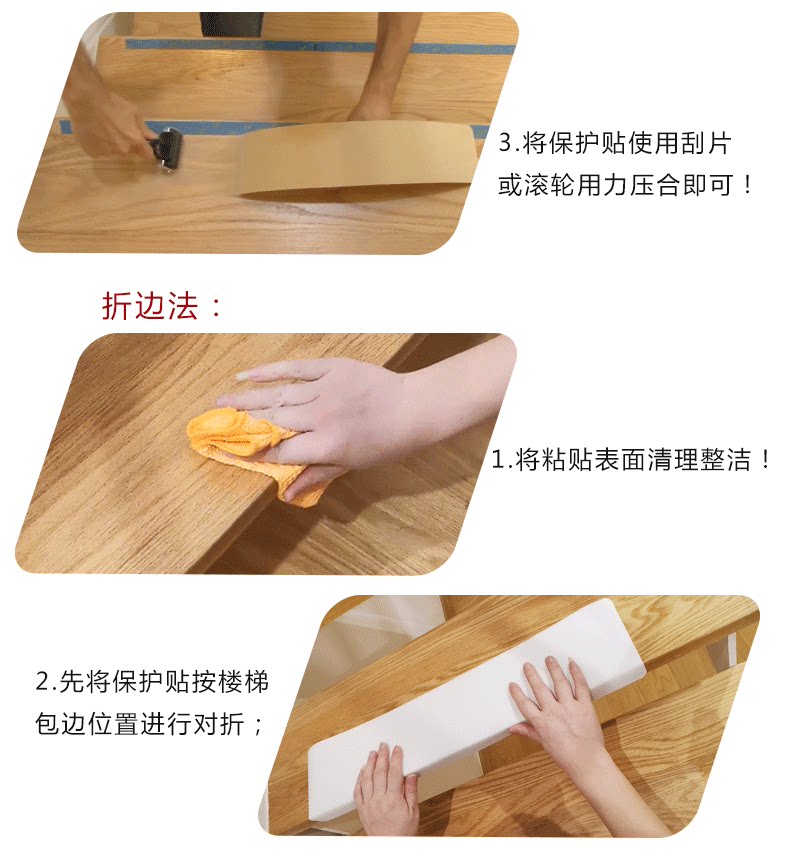 3.将保护贴使用刮片或滚轮用力压合即可！

折边法：

1.将粘贴表面清理整洁！

2.先将保护贴按楼梯包边位置进行对折；