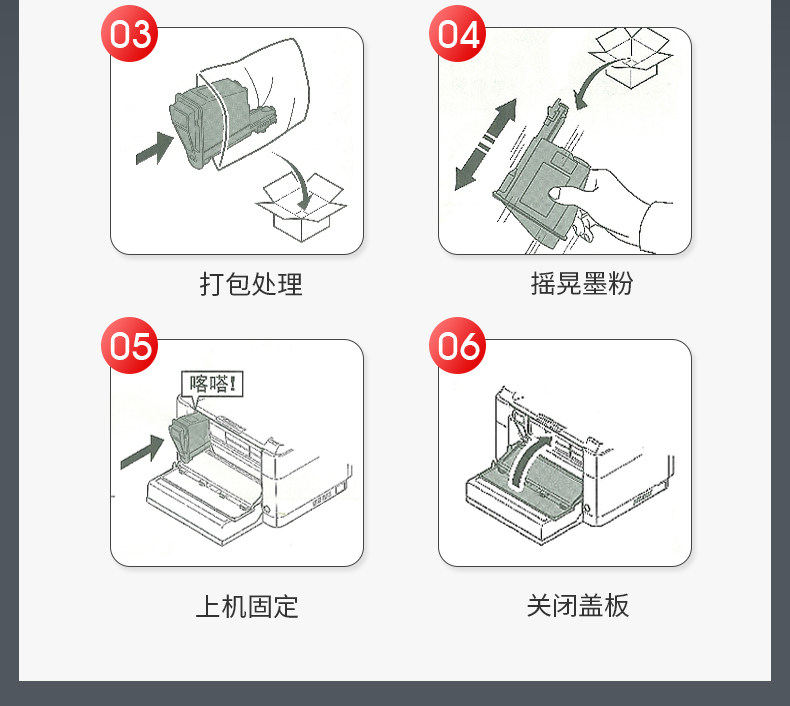 03

打包处理

04

摇晃墨粉

05

喀嗒!

上机固定

06

关闭盖板