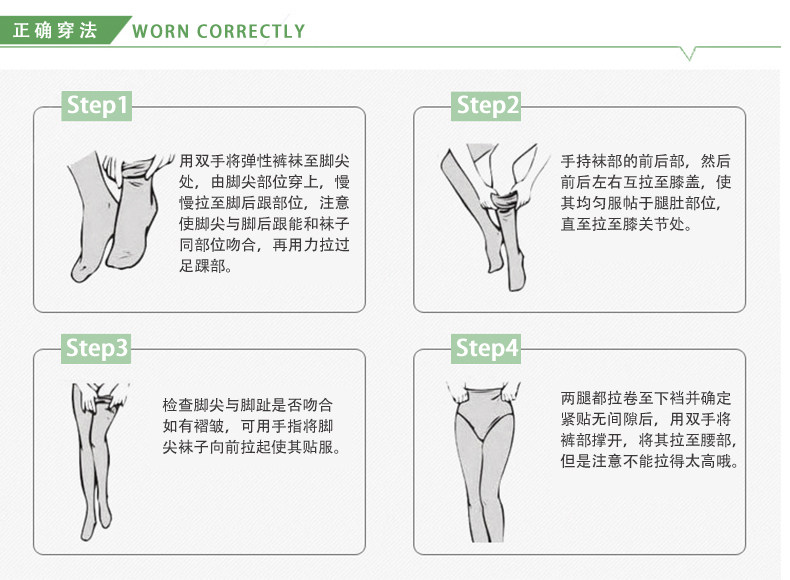 正确穿法 WORN CORRECTLY

Step1

用双手将弹性裤袜至脚尖处，由脚尖部位穿上，慢慢拉至脚后跟部位，注意使脚尖与脚后跟能和袜子同部位吻合，再用力拉过足踝部。

Step2

手持袜部的前后部，然后前后左右互拉至膝盖，使其均匀服帖于腿肚部位，直至拉至膝关节处。

Step3

检查脚尖与脚趾是否吻合如有褶皱，可用手指将脚尖袜子向前拉起使其贴服。

Step4

两腿都拉卷至下裆并确定紧贴无间隙后，用双手将裤部撑开，将其拉至腰部，但是注意不能拉得太高哦。