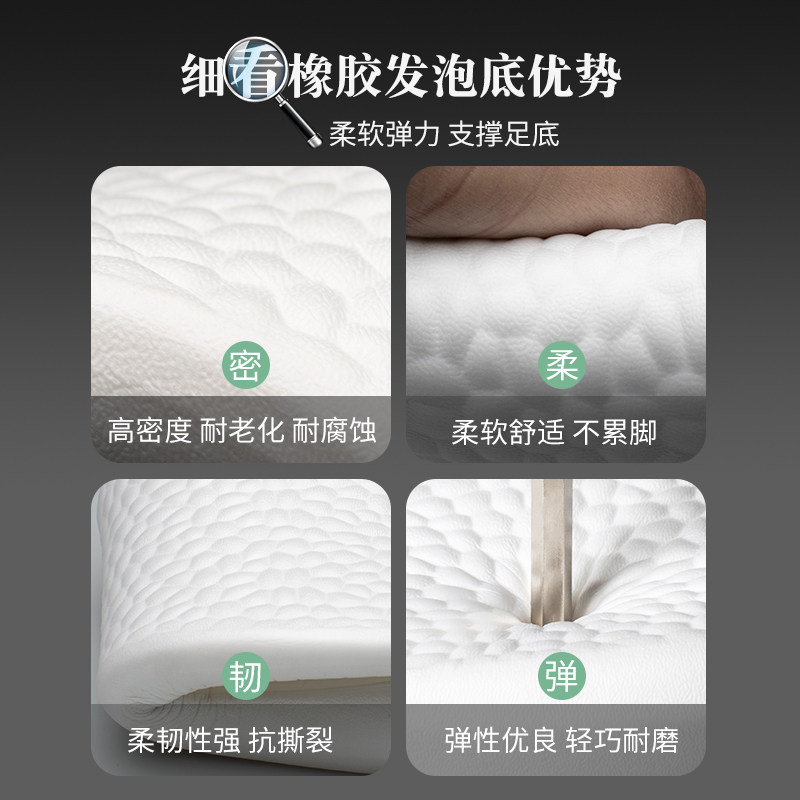 细看橡胶发泡底优势

柔软弹力 支撑足底

密

高密度 耐老化 耐腐蚀

柔

柔软舒适 不累脚

韧

柔韧性强 抗撕裂

弹

弹性优良 轻巧耐磨