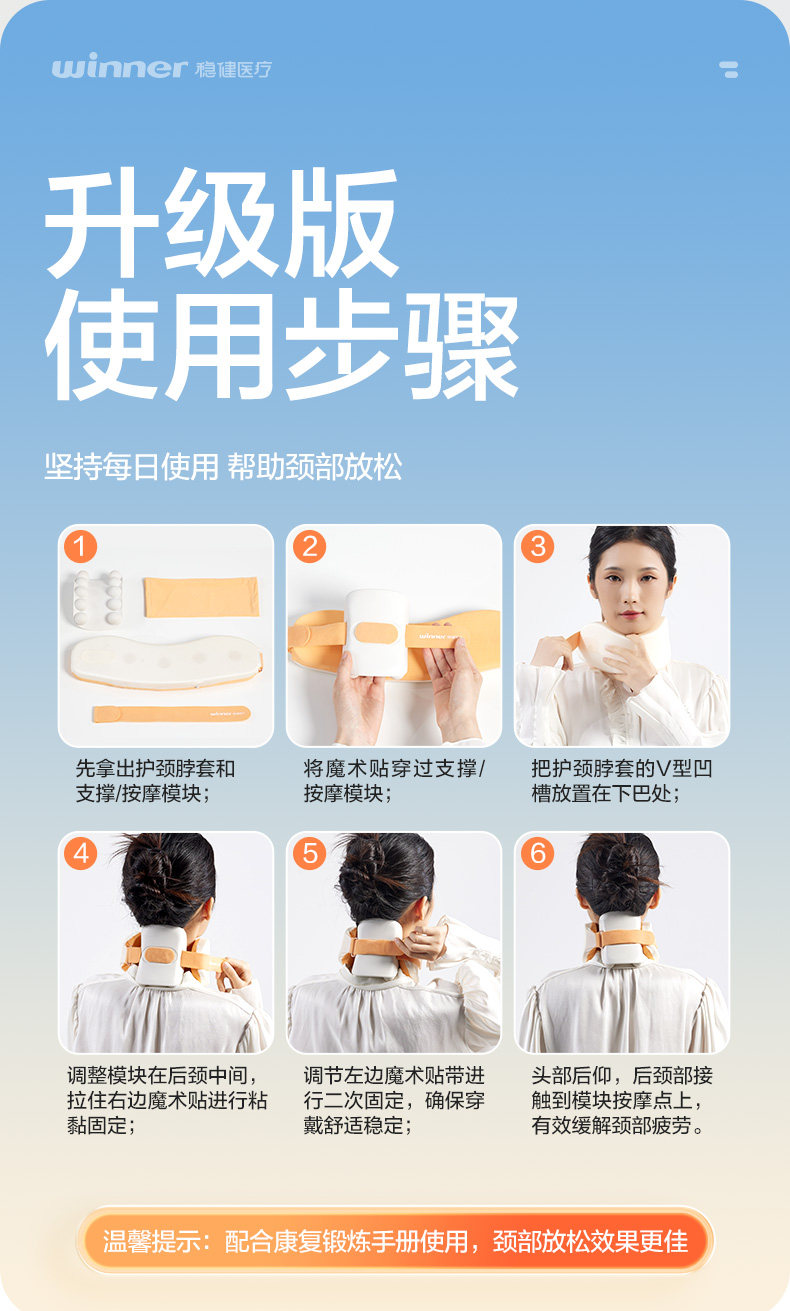 winner 稳健医疗

升级版
使用步骤

坚持每日使用 帮助颈部放松

1
先拿出护颈脖套和支撑/按摩模块；

2
将魔术贴穿过支撑/按摩模块；

3
把护颈脖套的V型凹槽放置在下巴处；

4
调整模块在后颈中间，拉住右边魔术贴进行粘黏固定；

5
调节左边魔术贴带进行二次固定，确保穿戴舒适稳定；

6
头部后仰，后颈部接触到模块按摩点上，有效缓解颈部疲劳。

温馨提示：配合康复锻炼手册使用，颈部放松效果更佳