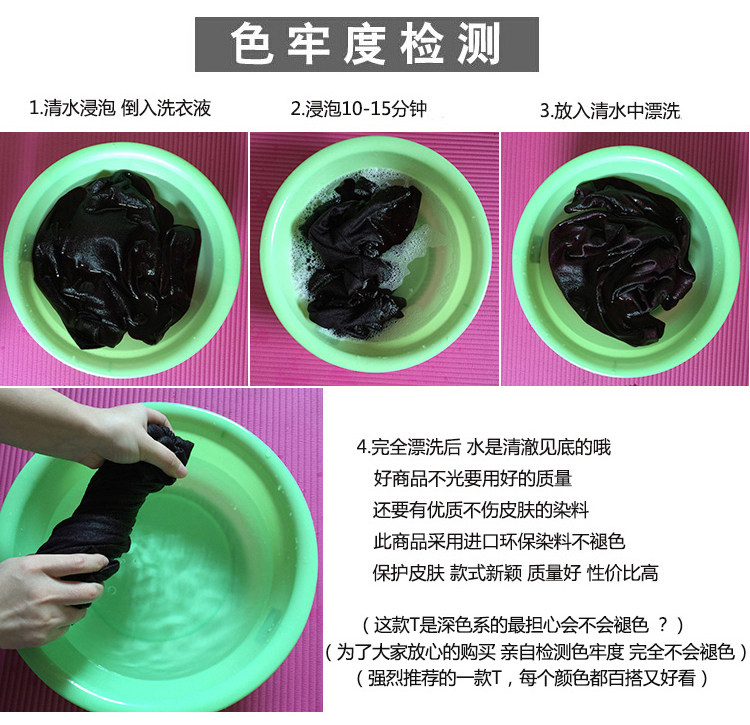 色牢度检测

1.清水浸泡 倒入洗衣液

2.浸泡10-15分钟

3.放入清水中漂洗

4.完全漂洗后 水是清澈见底的哦
好商品不光要用好的质量
还要有优质不伤皮肤的染料
此商品采用进口环保染料不褪色
保护皮肤 款式新颖 质量好 性价比高

（这款T是深色系的最担心会不会褪色 ？）
（为了大家放心的购买 亲自检测色牢度 完全不会褪色）
（强烈推荐的一款T，每个颜色都百搭又好看）