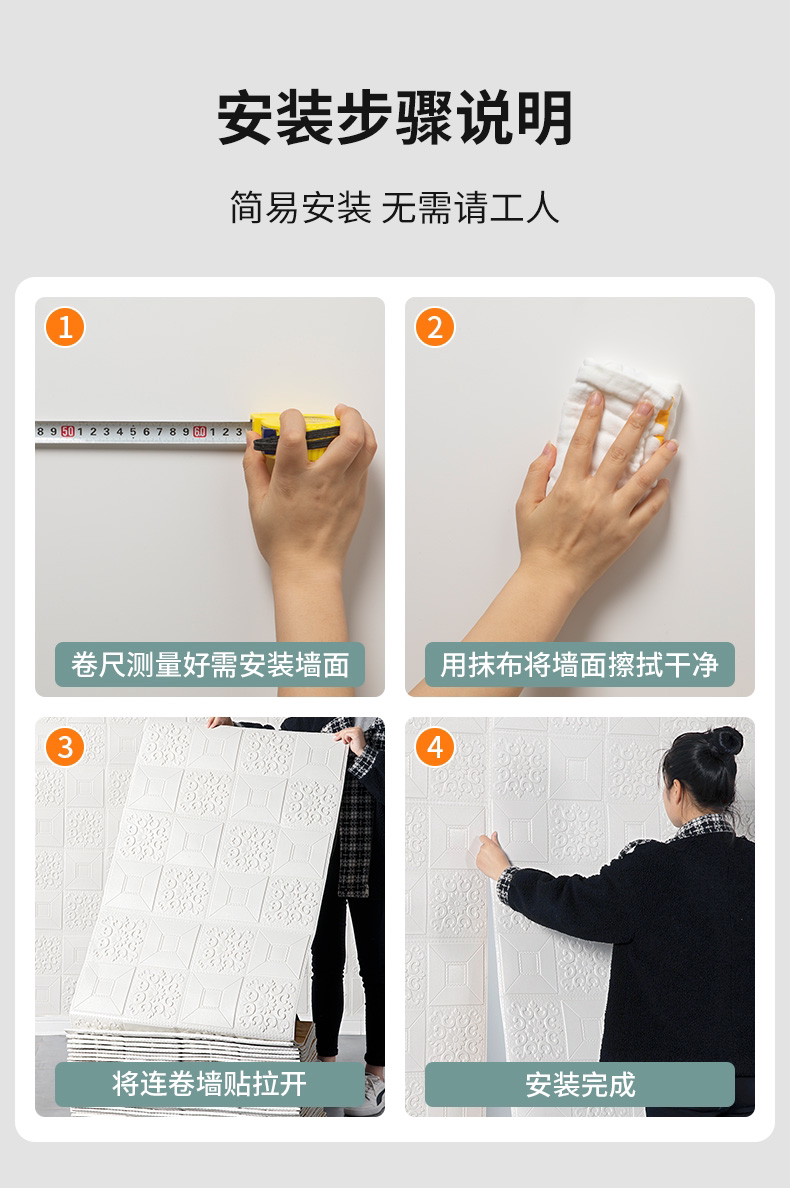 安装步骤说明

简易安装 无需请工人

1

8 9 50 1 2 3 4 5 6 7 8 9 60 1 2 3

卷尺测量好需安装墙面

2

用抹布将墙面擦拭干净

3

将连卷墙贴拉开

4

安装完成