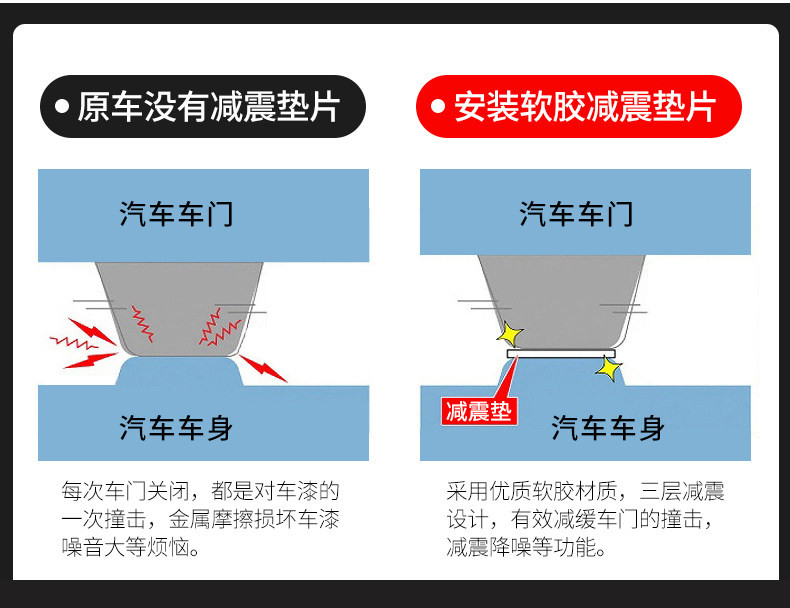 • 原车没有减震垫片

汽车车门

汽车车身

每次车门关闭，都是对车漆的一次撞击，金属摩擦损坏车漆噪音大等烦恼。

• 安装软胶减震垫片

汽车车门

减震垫

汽车车身

采用优质软胶材质，三层减震设计，有效减缓车门的撞击，减震降噪等功能。