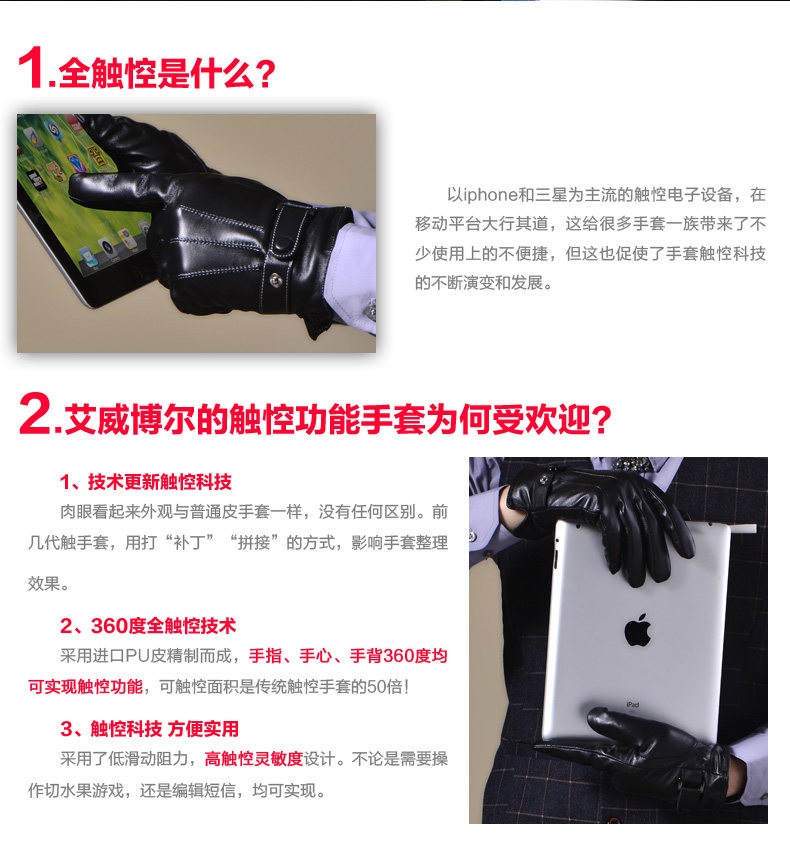 1.全触控是什么?

以iphone和三星为主流的触控电子设备，在移动平台大行其道，这给很多手套一族带来了不少使用上的不便捷，但这也促使了手套触控科技的不断演变和发展。

2.艾威博尔的触控功能手套为何受欢迎?

1、技术更新触控科技
肉眼看起来外观与普通皮手套一样，没有任何区别。前几代触手套，用打“补丁”“拼接”的方式，影响手套整理效果。

2、360度全触控技术
采用进口PU皮精制而成，手指、手心、手背360度均可实现触控功能，可触控面积是传统触控手套的50倍!

3、触控科技 方便实用
采用了低滑动阻力，高触控灵敏度设计。不论是需要操作切水果游戏，还是编辑短信，均可实现。

iPad