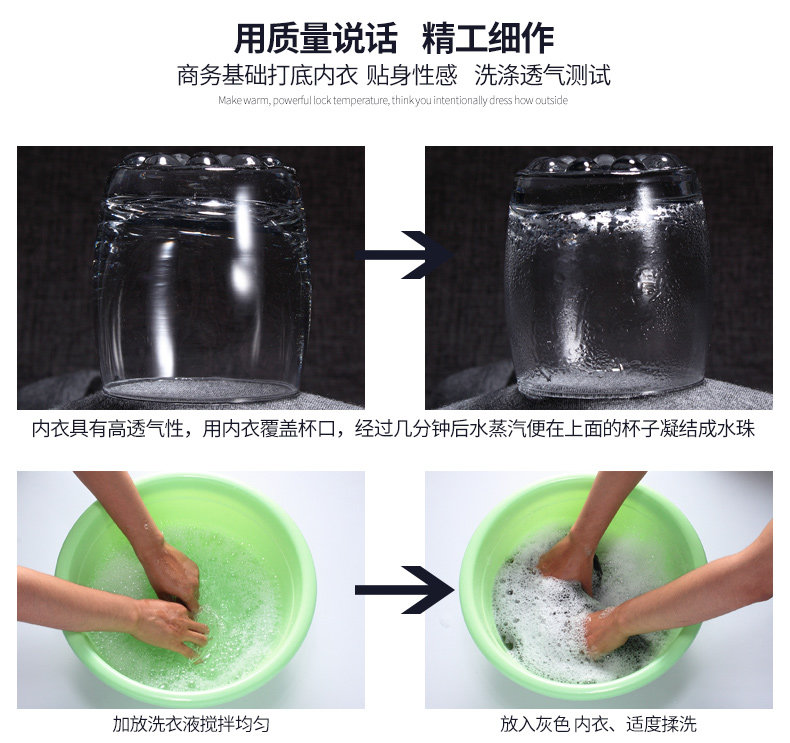 用质量说话 精工细作

商务基础打底内衣 贴身性感 洗涤透气测试

Make warm, powerful lock temperature, think you intentionally dress how outside

内衣具有高透气性，用内衣覆盖杯口，经过几分钟后水蒸汽便在上面的杯子凝结成水珠

加放洗衣液搅拌均匀

放入灰色 内衣、适度揉洗