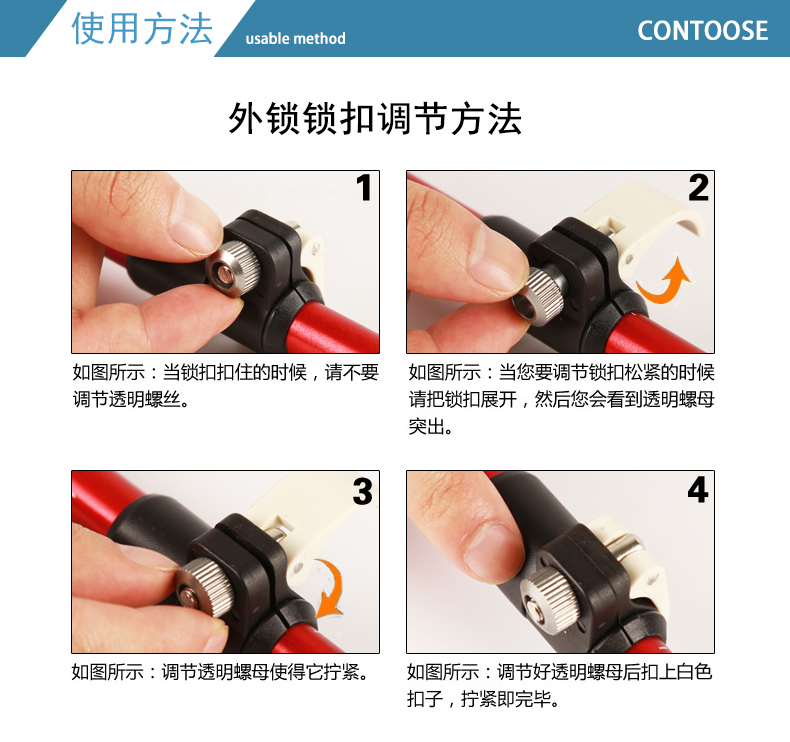 使用方法 usable method

CONTOOSE

外锁锁扣调节方法

1

如图所示：当锁扣扣住的时候，请不要调节透明螺丝。

2

如图所示：当您要调节锁扣松紧的时候请把锁扣展开，然后您会看到透明螺母突出。

3

如图所示：调节透明螺母使得它拧紧。

4

如图所示：调节好透明螺母后扣上白色扣子，拧紧即完毕。