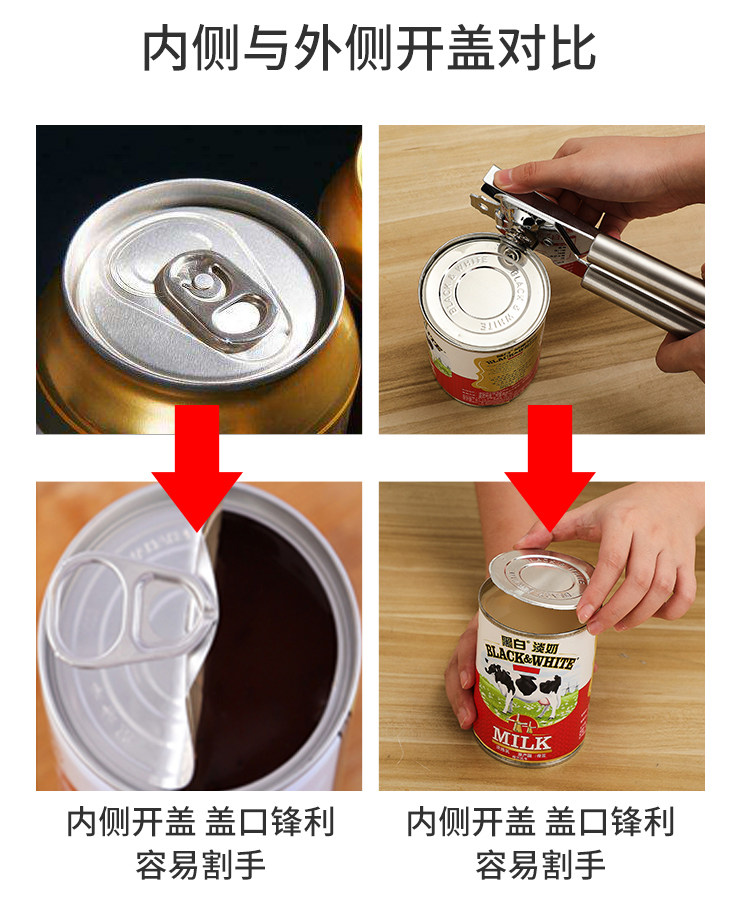 内侧与外侧开盖对比

BLACK & WHITE

黑白 淡奶
BLACK&WHITE
MILK

内侧开盖 盖口锋利
容易割手

内侧开盖 盖口锋利
容易割手