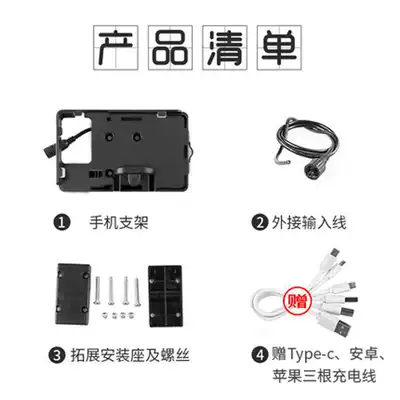 产品清单

❶ 手机支架

❷ 外接输入线

❸ 拓展安装座及螺丝

赠

❹ 赠Type-c、安卓、苹果三根充电线