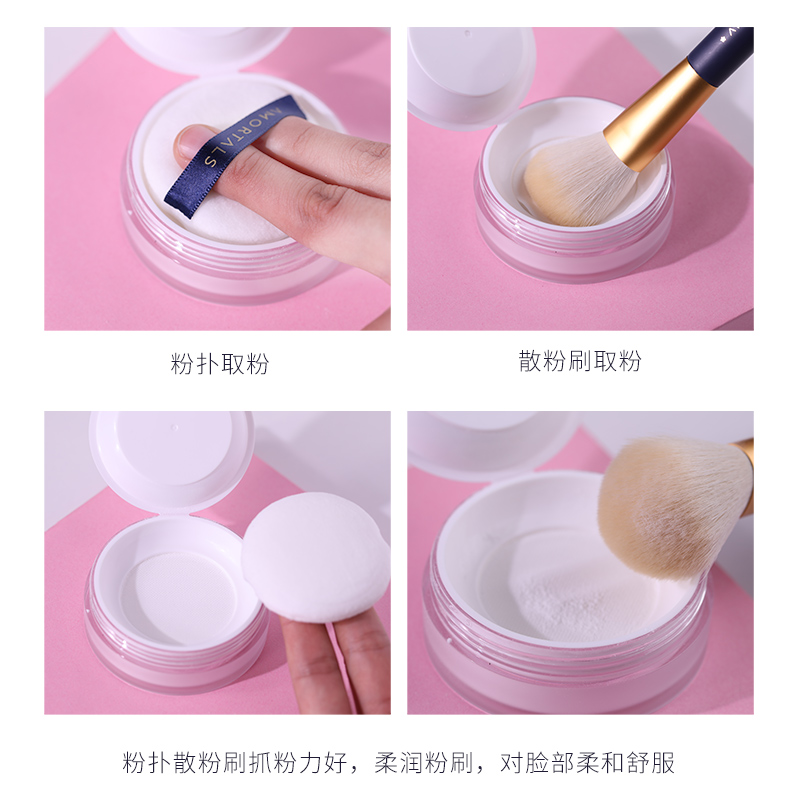 AMORTALS

粉扑取粉

散粉刷取粉

粉扑散粉刷抓粉力好，柔润粉刷，对脸部柔和舒服