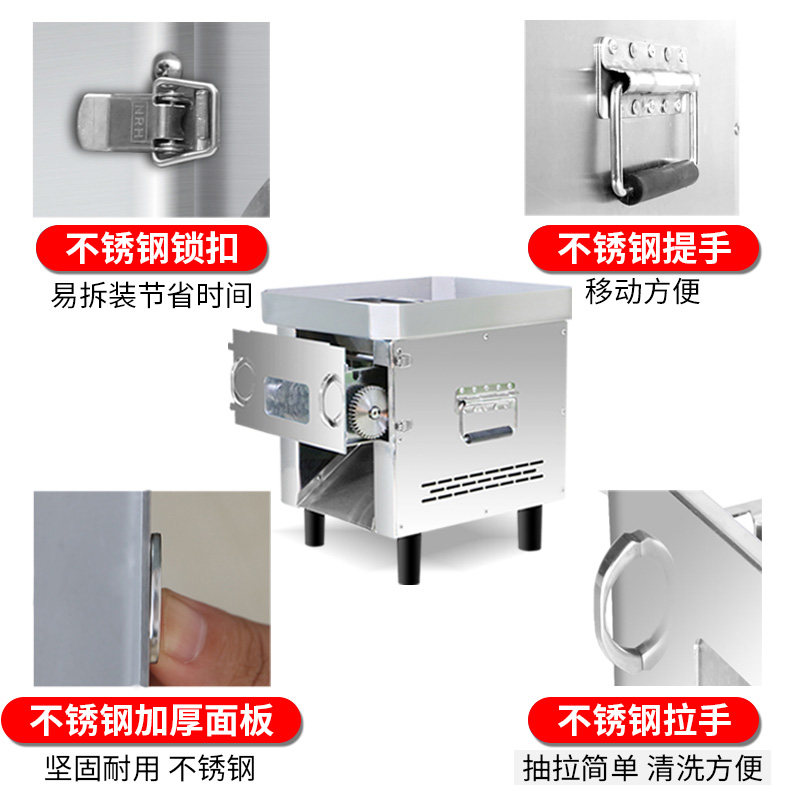 NRH

不锈钢锁扣
易拆装节省时间

不锈钢提手
移动方便

不锈钢加厚面板
坚固耐用 不锈钢

不锈钢拉手
抽拉简单 清洗方便