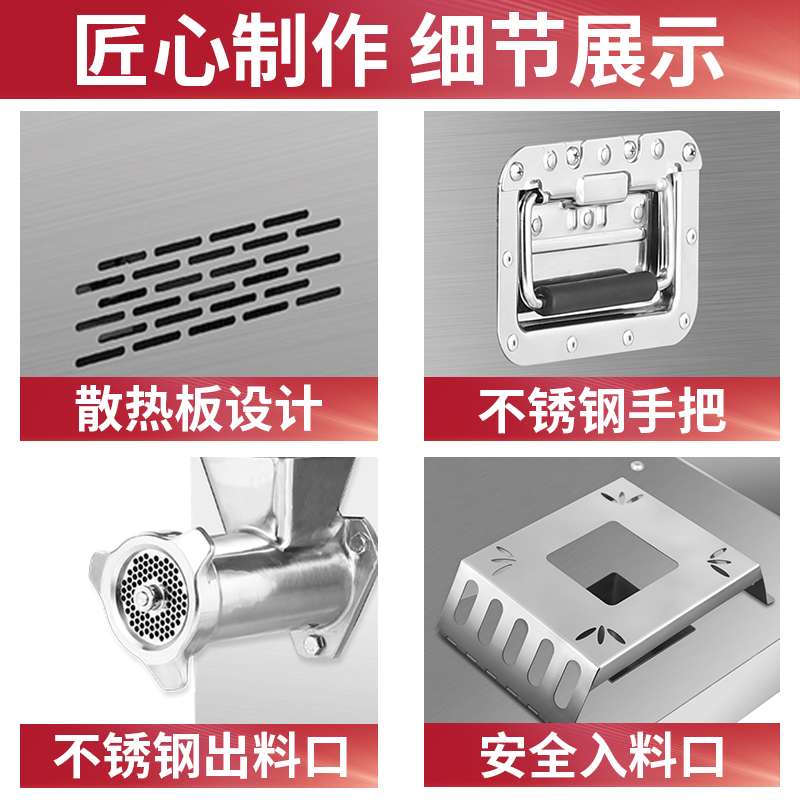 匠心制作 细节展示

散热板设计

不锈钢手把

不锈钢出料口

安全入料口