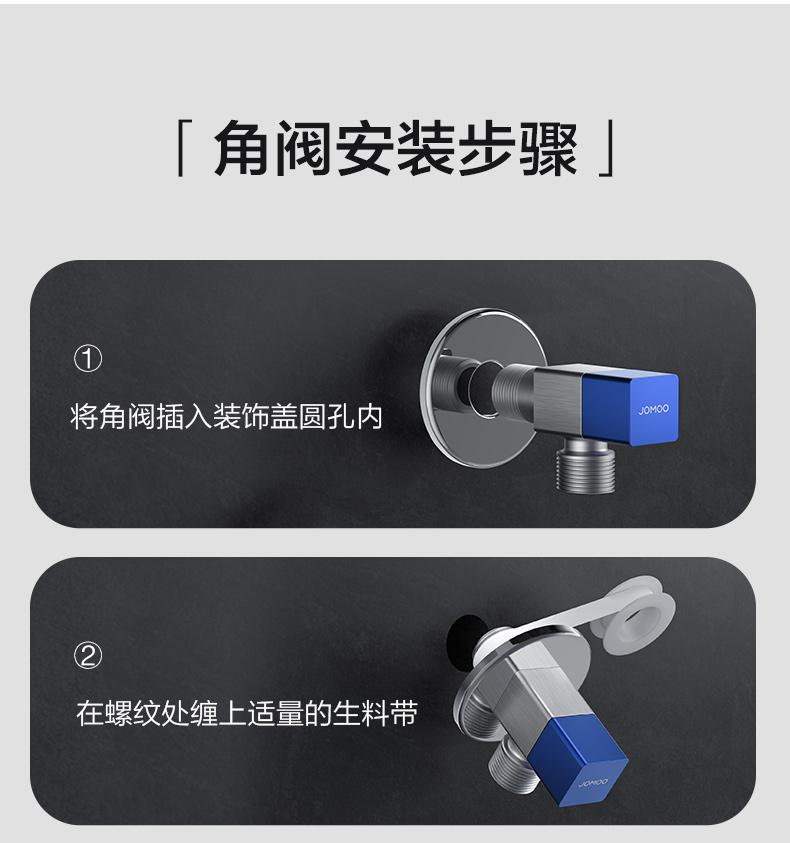 「 角阀安装步骤 」

①
将角阀插入装饰盖圆孔内

JOMOO

②
在螺纹处缠上适量的生料带

JOMOO