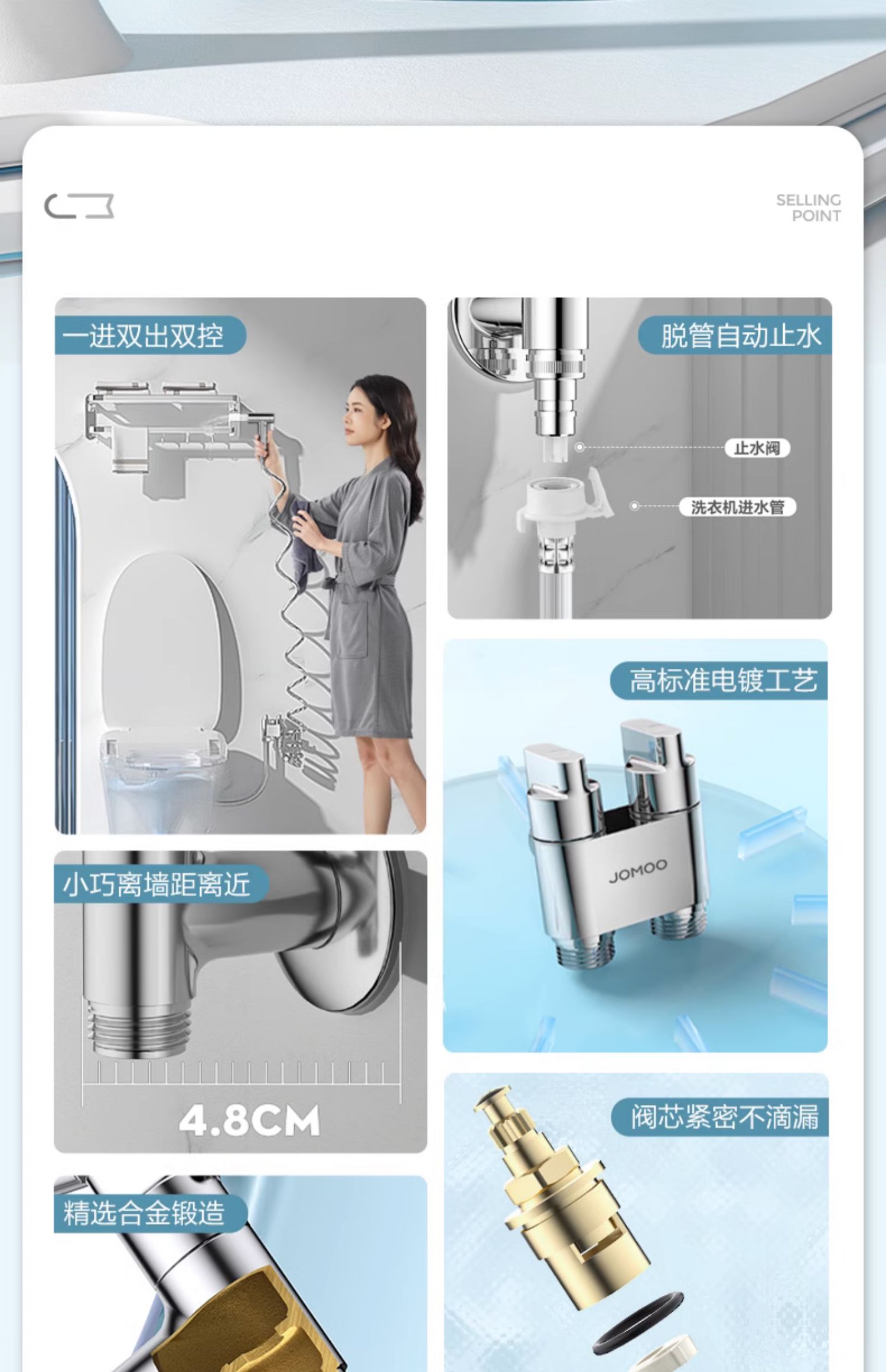 SELLING
POINT

一进双出双控

脱管自动止水

止水阀

洗衣机进水管

高标准电镀工艺

JOMOO

小巧离墙距离近

4.8CM

阀芯紧密不滴漏

精选合金锻造