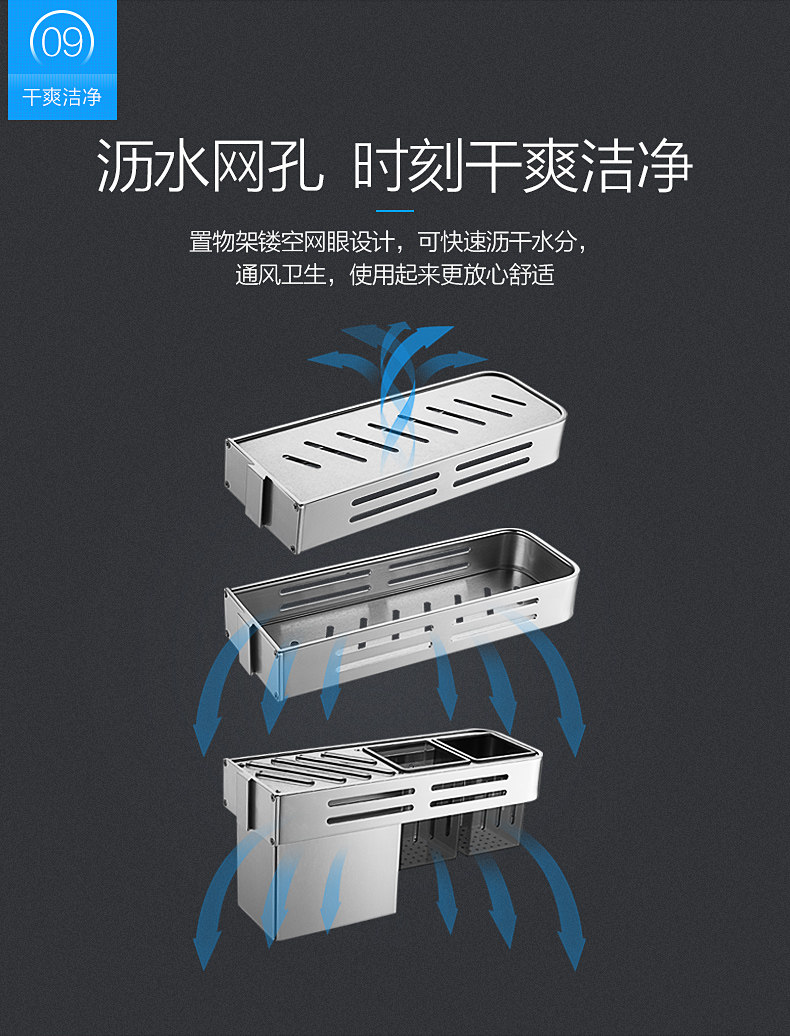 09

干爽洁净

沥水网孔 时刻干爽洁净

置物架镂空网眼设计，可快速沥干水分，通风卫生，使用起来更放心舒适