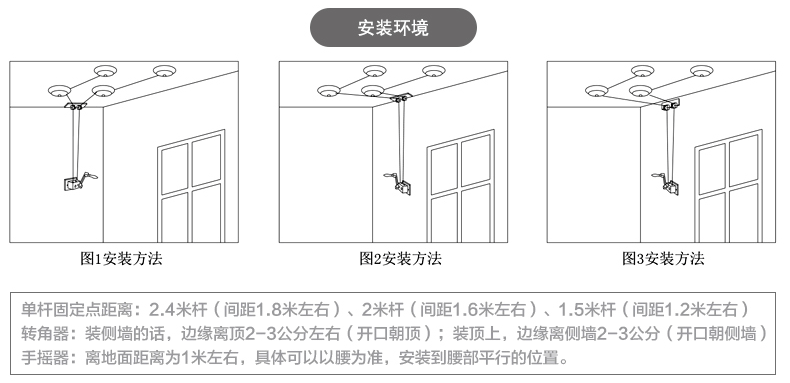 安装环境

图1安装方法

图2安装方法

图3安装方法

单杆固定点距离：2.4米杆（间距1.8米左右）、2米杆（间距1.6米左右）、1.5米杆（间距1.2米左右）
转角器：装侧墙的话，边缘离顶2-3公分左右（开口朝顶）；装顶上，边缘离侧墙2-3公分（开口朝侧墙）
手摇器：离地面距离为1米左右，具体可以以腰为准，安装到腰部平行的位置。