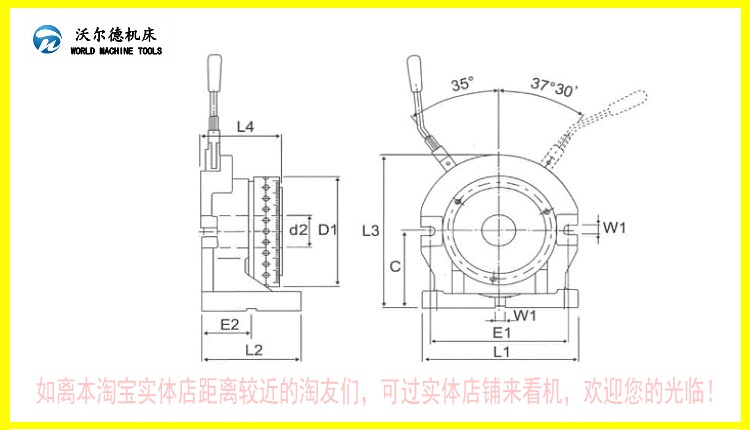 沃尔德机床
WORLD MACHINE TOOLS

L4
d2
D1
E2
L2
35°
37°30'
L3
C
W1
W1
E1
L1

如离本淘宝实体店距离较近的淘友们，可过实体店铺来看机，欢迎您的光临！