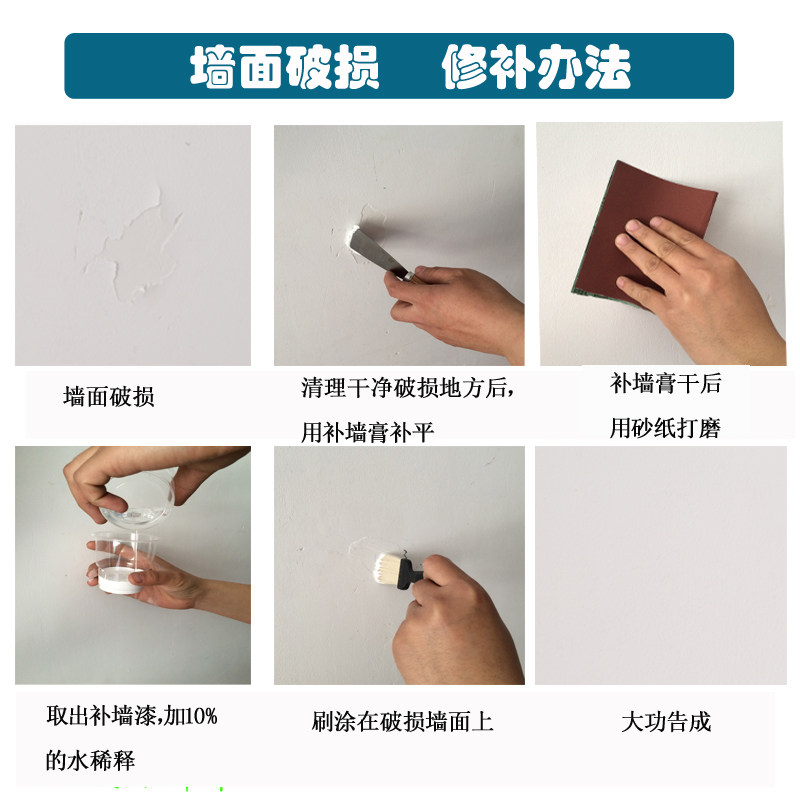 墙面破损　修补办法

墙面破损

清理干净破损地方后，用补墙膏补平

补墙膏干后用砂纸打磨

取出补墙漆,加10%的水稀释

刷涂在破损墙面上

大功告成