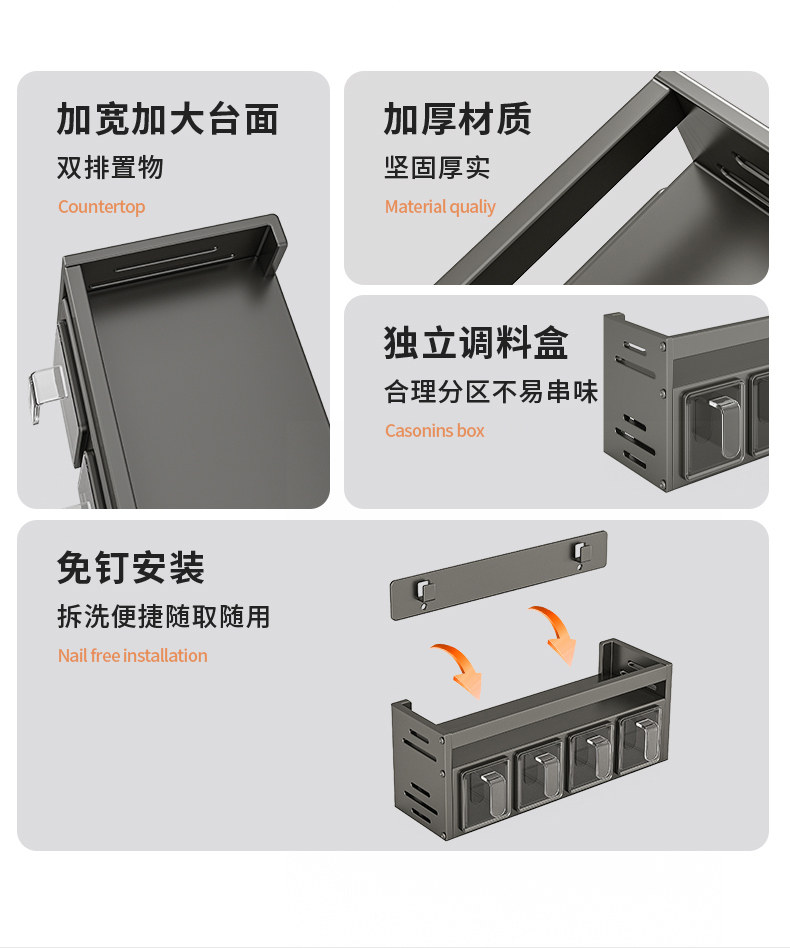 加宽加大台面
双排置物
Countertop

加厚材质
坚固厚实
Material qualiy

独立调料盒
合理分区不易串味
Casonins box

免钉安装
拆洗便捷随取随用
Nail free installation