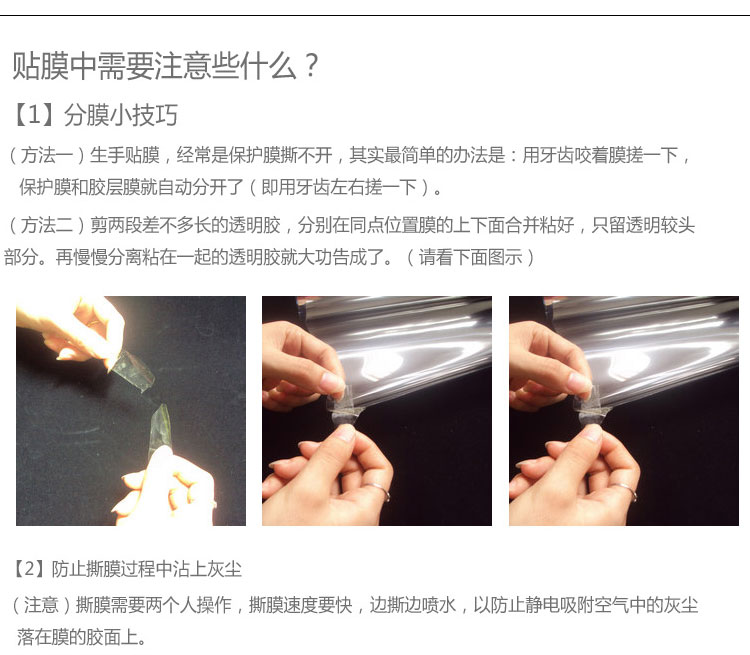 贴膜中需要注意些什么？

【1】分膜小技巧

（方法一）生手贴膜，经常是保护膜撕不开，其实最简单的办法是：用牙齿咬着膜搓一下，保护膜和胶层膜就自动分开了（即用牙齿左右搓一下）。

（方法二）剪两段差不多长的透明胶，分别在同点位置膜的上下面合并粘好，只留透明较头部分。再慢慢分离粘在一起的透明胶就大功告成了。（请看下面图示）

【2】防止撕膜过程中沾上灰尘

（注意）撕膜需要两个人操作，撕膜速度要快，边撕边喷水，以防止静电吸附空气中的灰尘落在膜的胶面上。