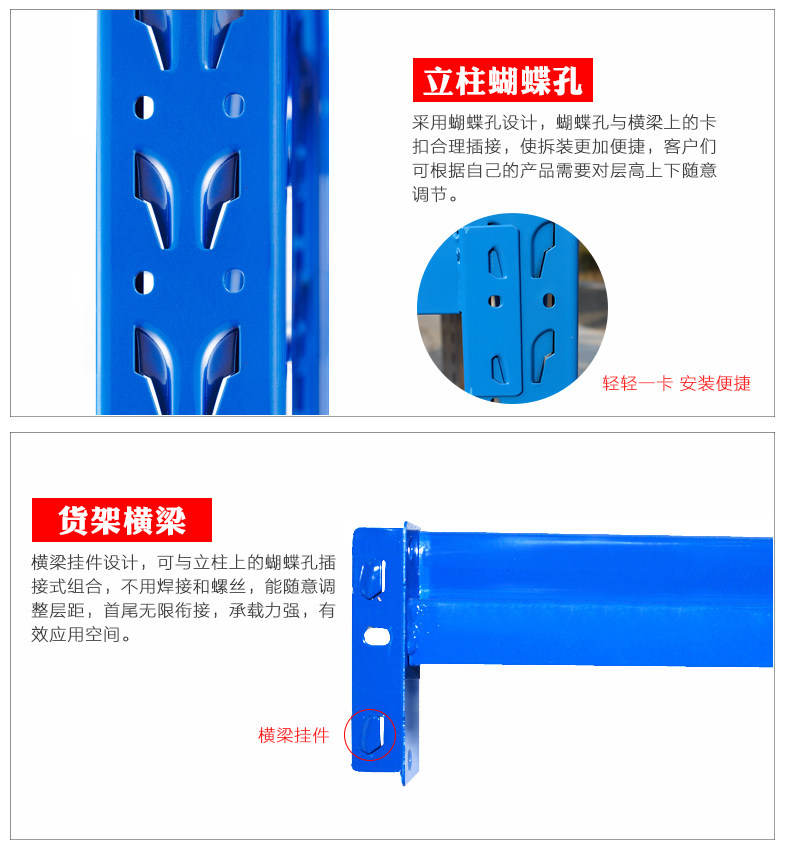 立柱蝴蝶孔

采用蝴蝶孔设计，蝴蝶孔与横梁上的卡扣合理插接，使拆装更加便捷，客户们可根据自己的产品需要对层高上下随意调节。

轻轻一卡 安装便捷

货架横梁

横梁挂件设计，可与立柱上的蝴蝶孔插接式组合，不用焊接和螺丝，能随意调整层距，首尾无限衔接，承载力强，有效应用空间。

横梁挂件