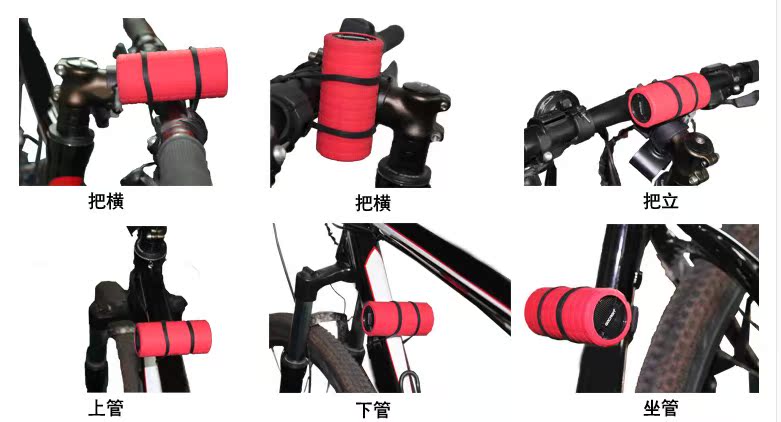 把横

把横

把立

上管

下管

坐管