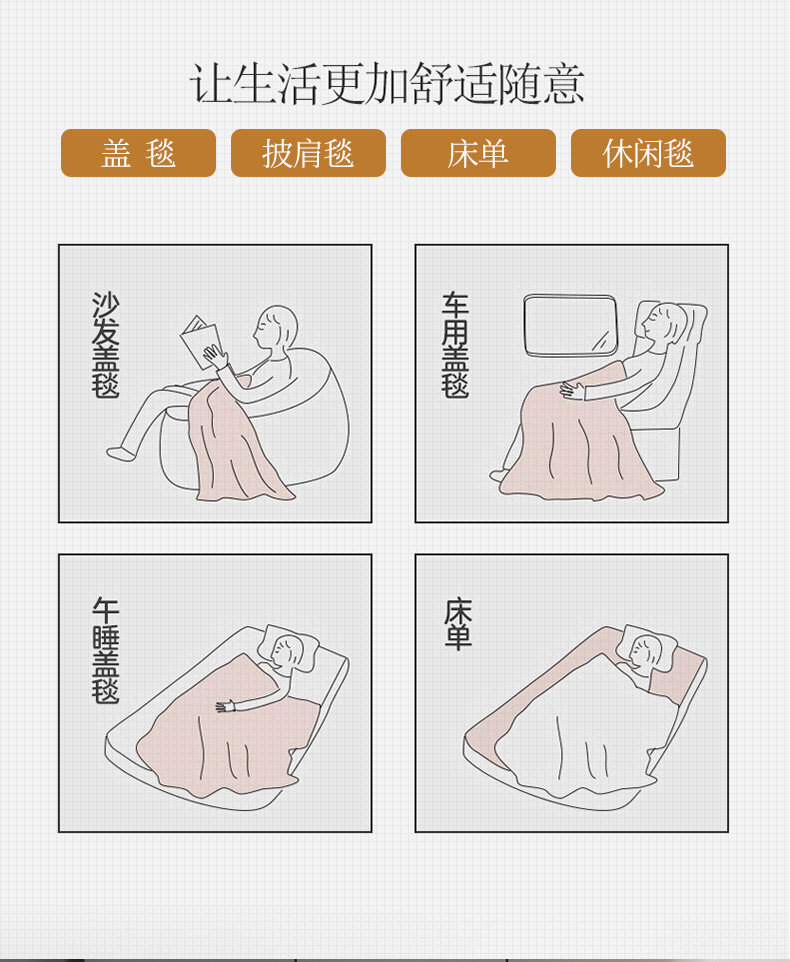 让生活更加舒适随意

盖 毯

披肩毯

床单

休闲毯

沙发盖毯

车用盖毯

午睡盖毯

床单