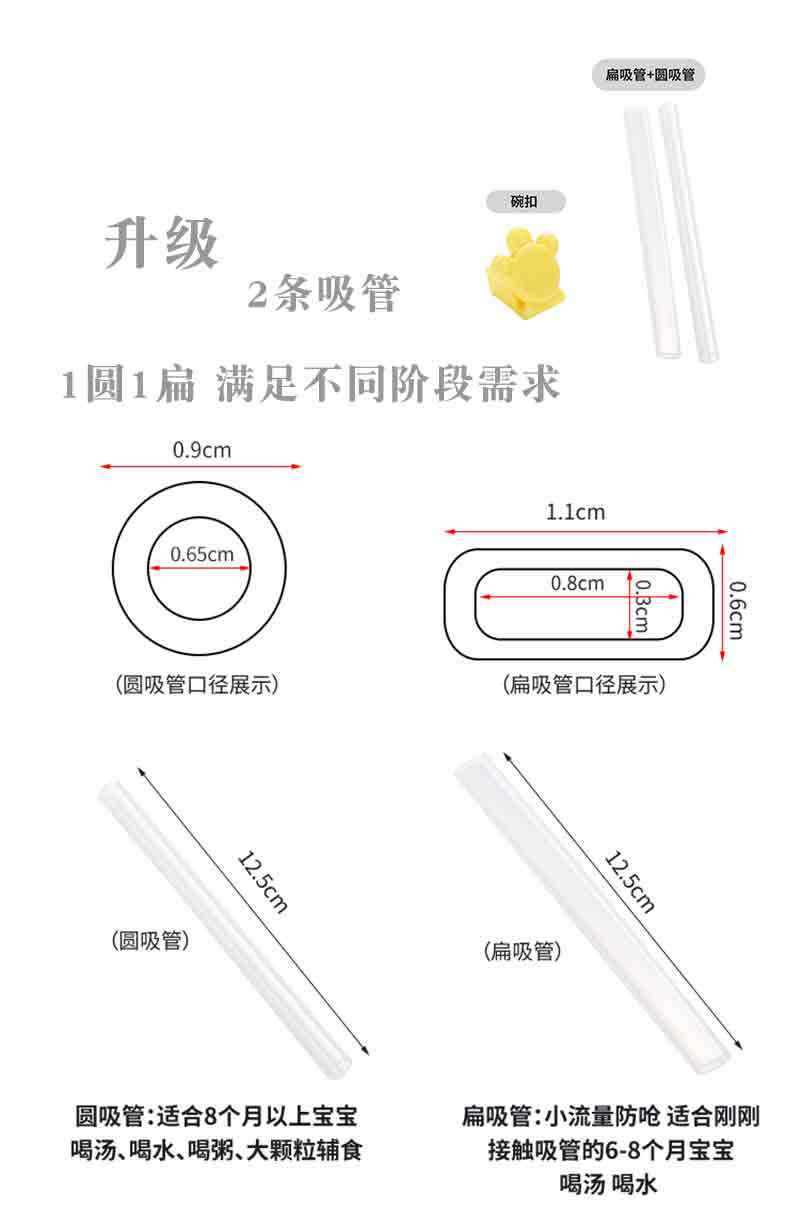 扁吸管+圆吸管

碗扣

升级

2条吸管

1圆1扁 满足不同阶段需求

0.9cm

0.65cm

(圆吸管口径展示)

1.1cm

0.8cm

0.3cm

0.6cm

(扁吸管口径展示)

12.5cm

(圆吸管)

12.5cm

(扁吸管)

圆吸管:适合8个月以上宝宝 喝汤、喝水、喝粥、大颗粒辅食

扁吸管:小流量防呛 适合刚刚接触吸管的6-8个月宝宝 喝汤 喝水