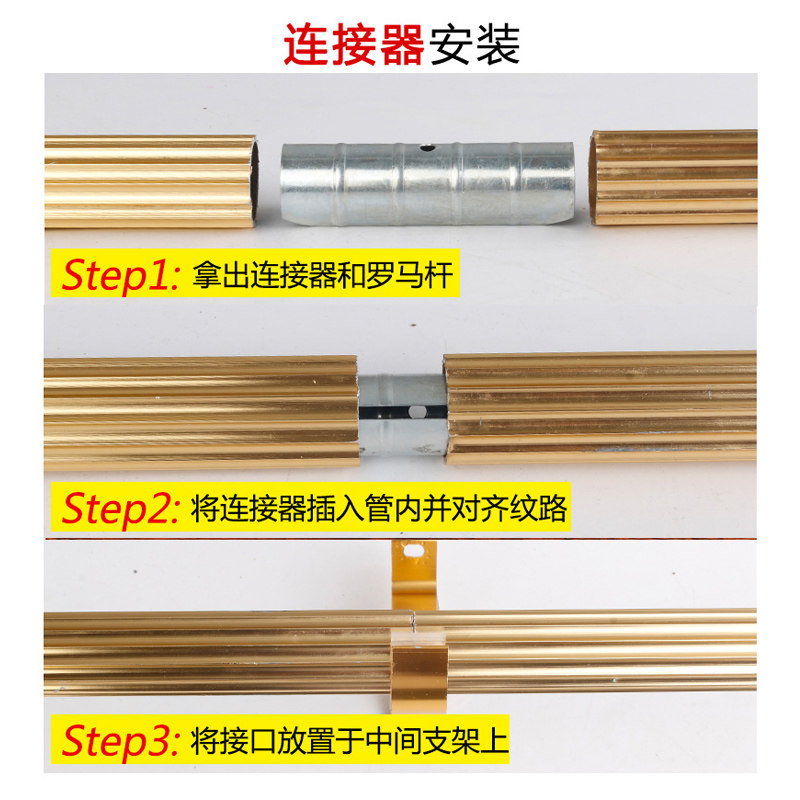 连接器安装

Step1: 拿出连接器和罗马杆

Step2: 将连接器插入管内并对齐纹路

Step3: 将接口放置于中间支架上