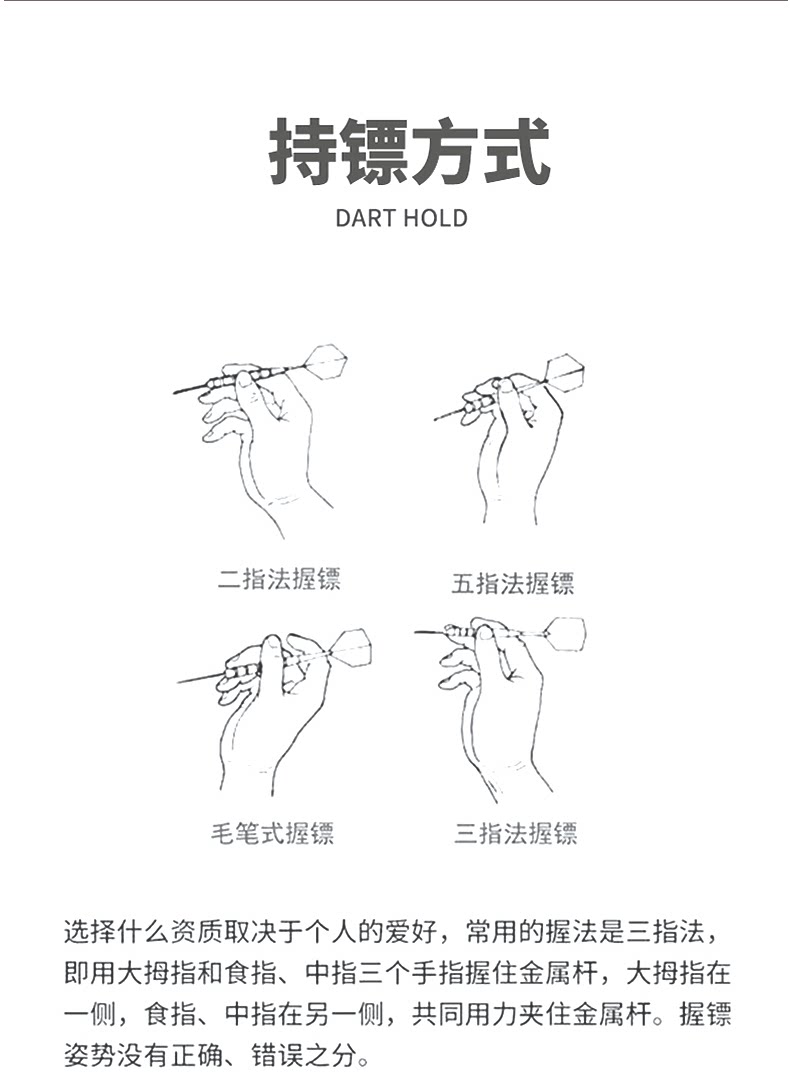 持镖方式

DART HOLD

二指法握镖

五指法握镖

毛笔式握镖

三指法握镖

选择什么资质取决于个人的爱好，常用的握法是三指法，即用大拇指和食指、中指三个手指握住金属杆，大拇指在一侧，食指、中指在另一侧，共同用力夹住金属杆。握镖姿势没有正确、错误之分。