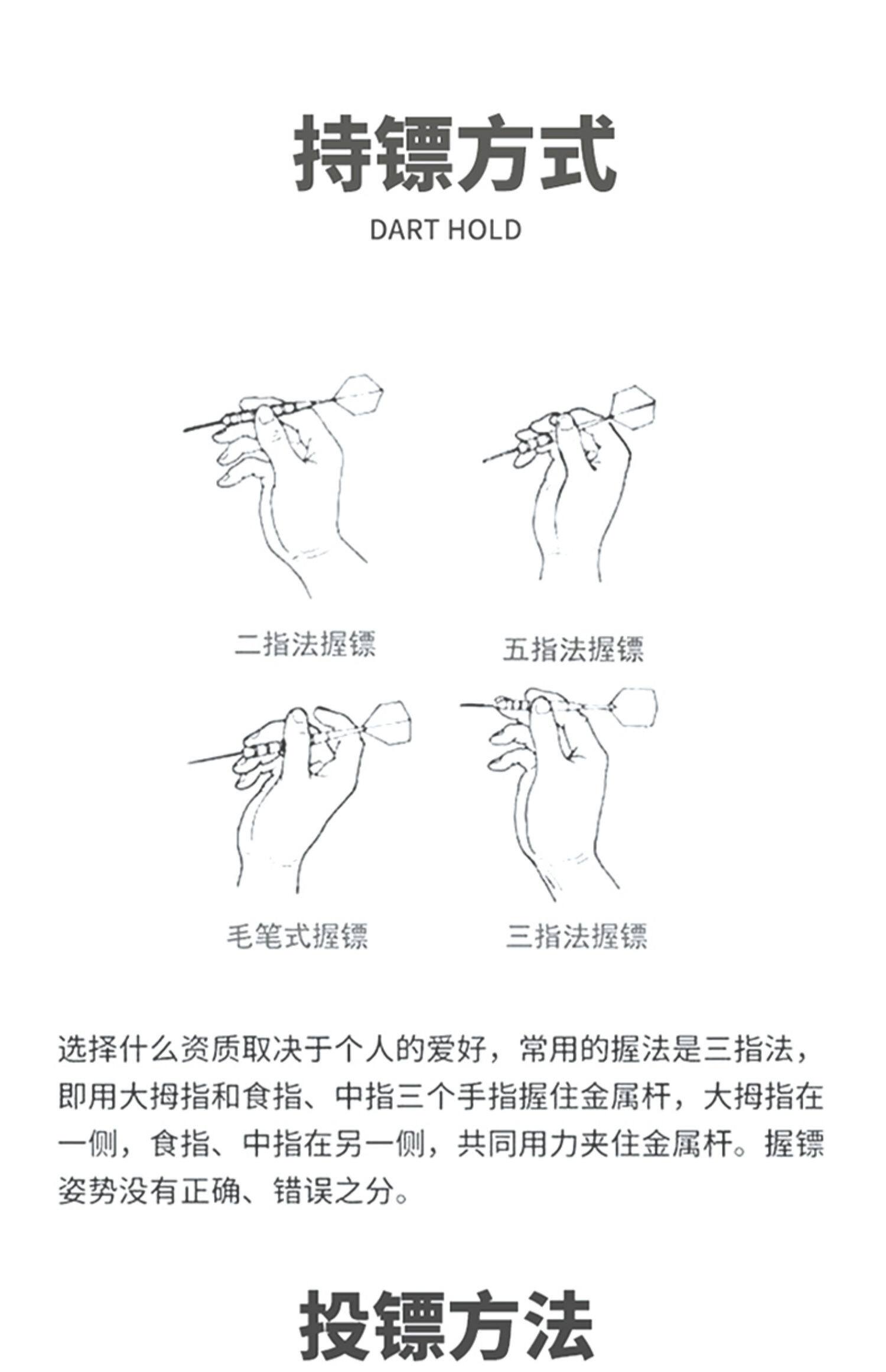 持镖方式

DART HOLD

二指法握镖

五指法握镖

毛笔式握镖

三指法握镖

选择什么资质取决于个人的爱好，常用的握法是三指法，即用大拇指和食指、中指三个手指握住金属杆，大拇指在一侧，食指、中指在另一侧，共同用力夹住金属杆。握镖姿势没有正确、错误之分。

投镖方法