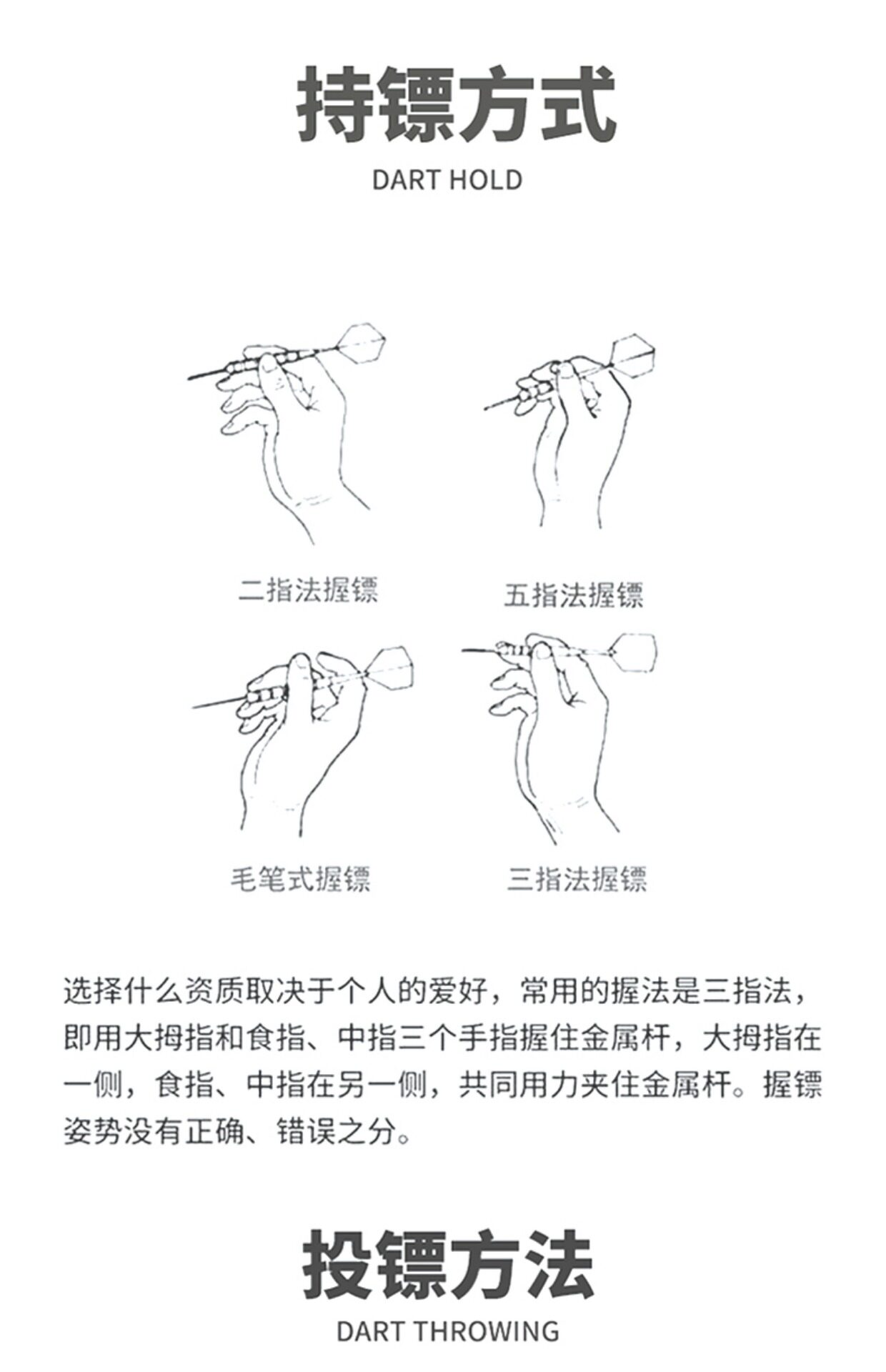 持镖方式

DART HOLD

二指法握镖

五指法握镖

毛笔式握镖

三指法握镖

选择什么资质取决于个人的爱好，常用的握法是三指法，即用大拇指和食指、中指三个手指握住金属杆，大拇指在一侧，食指、中指在另一侧，共同用力夹住金属杆。握镖姿势没有正确、错误之分。

投镖方法

DART THROWING