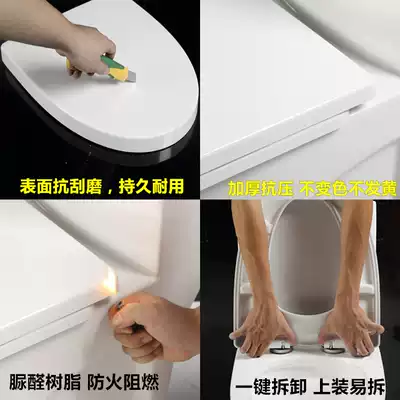 表面抗刮磨，持久耐用

加厚抗压 不变色不发黄

脲醛树脂 防火阻燃

一键拆卸 上装易拆