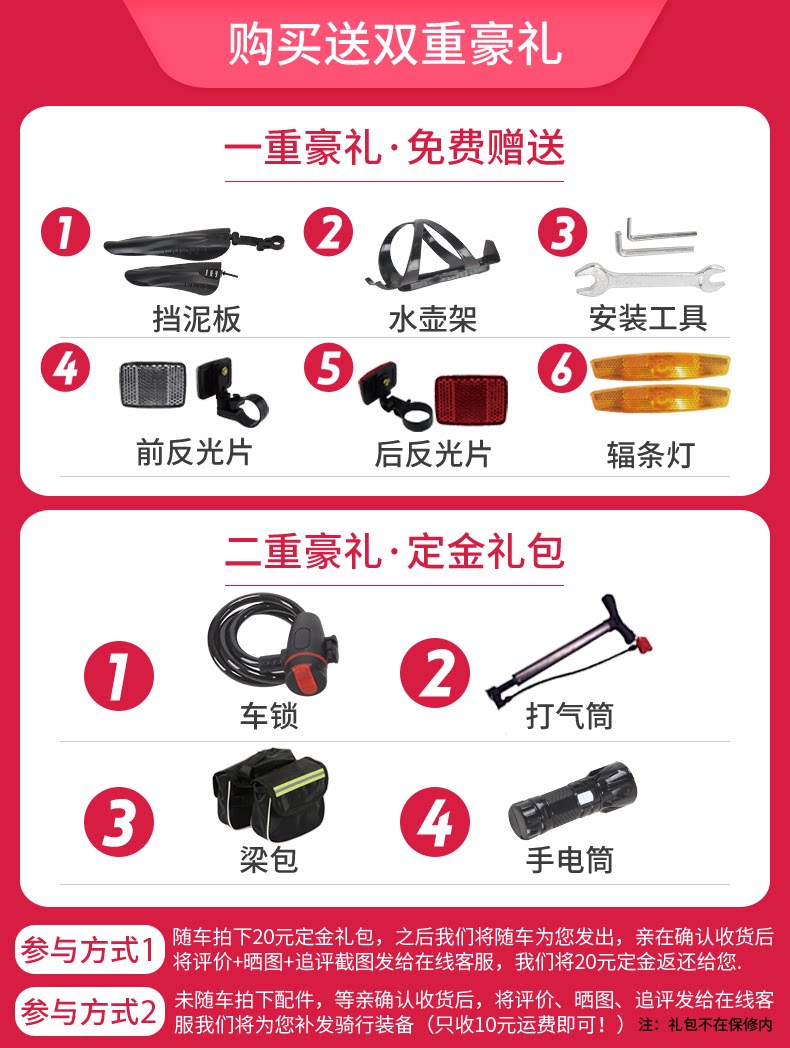 购买送双重豪礼

一重豪礼·免费赠送

1 挡泥板
2 水壶架
3 安装工具
4 前反光片
5 后反光片
6 辐条灯

二重豪礼·定金礼包

1 车锁
2 打气筒
3 梁包
4 手电筒

参与方式1 随车拍下20元定金礼包，之后我们将随车为您发出，亲在确认收货后将评价+晒图+追评截图发给在线客服，我们将20元定金返还给您.

参与方式2 未随车拍下配件，等亲确认收货后，将评价、晒图、追评发给在线客服我们将为您补发骑行装备（只收10元运费即可！） 注：礼包不在保修内