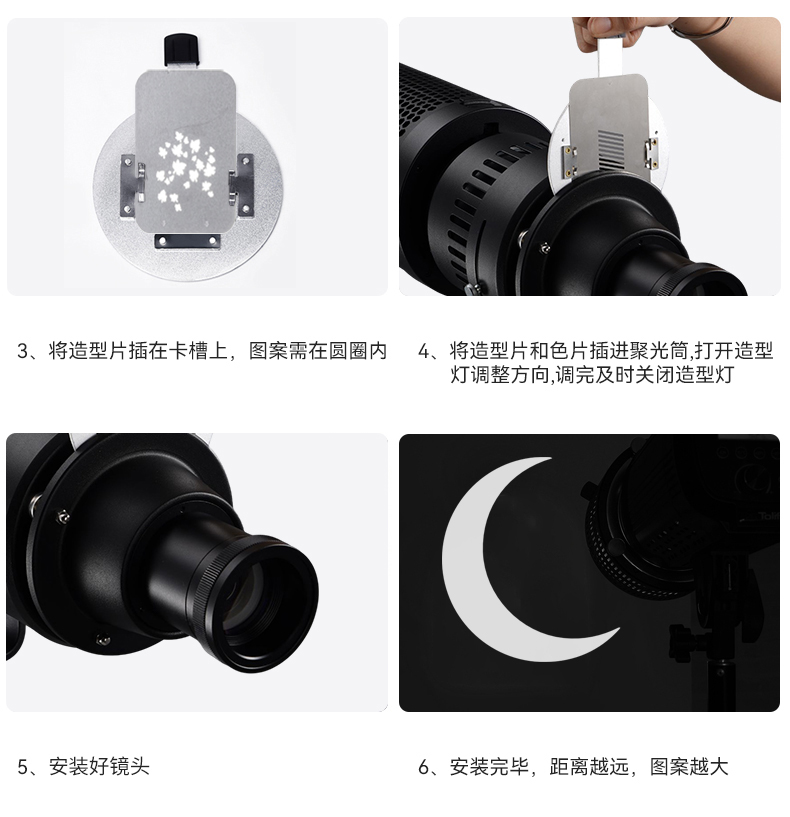 3、将造型片插在卡槽上，图案需在圆圈内

4、将造型片和色片插进聚光筒,打开造型灯调整方向,调完及时关闭造型灯

5、安装好镜头

6、安装完毕，距离越远，图案越大