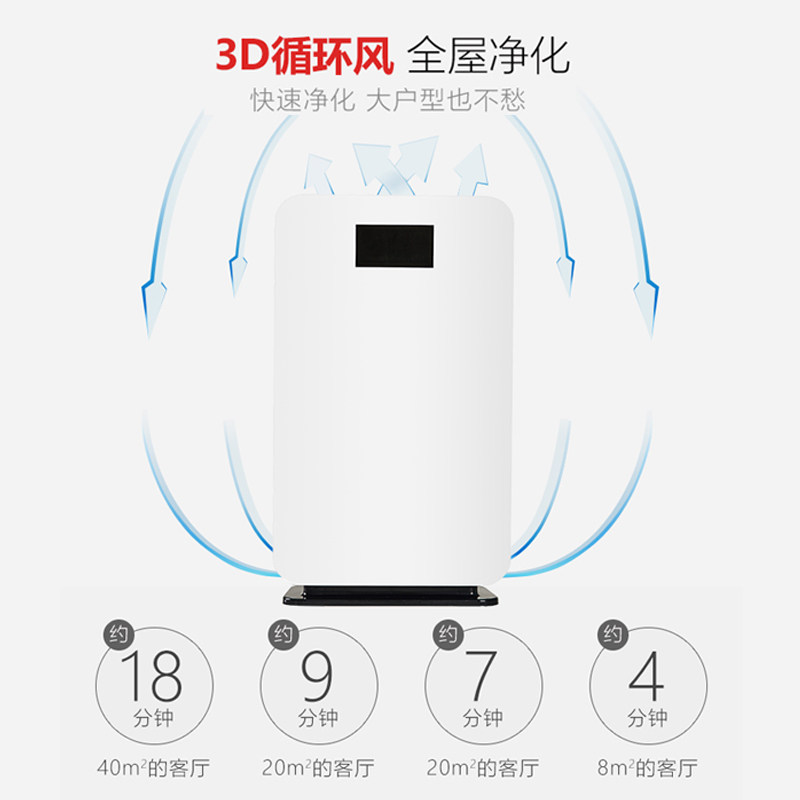 3D循环风 全屋净化

快速净化 大户型也不愁

约
18
分钟
$40m^2$的客厅

约
9
分钟
$20m^2$的客厅

约
7
分钟
$20m^2$的客厅

约
4
分钟
$8m^2$的客厅