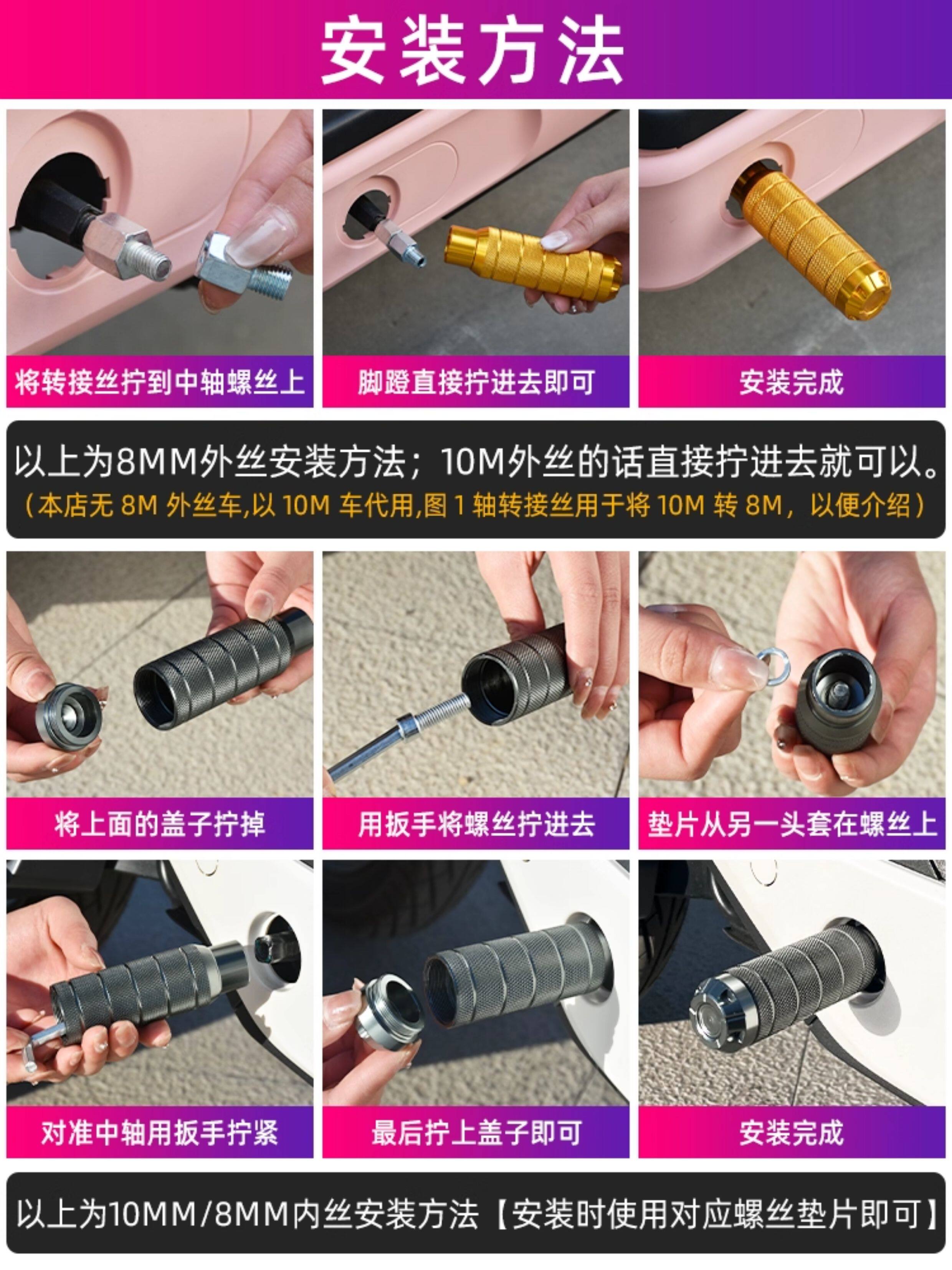 安装方法

将转接丝拧到中轴螺丝上

脚蹬直接拧进去即可

安装完成

以上为8MM外丝安装方法；10M外丝的话直接拧进去就可以。
（本店无 8M 外丝车,以 10M 车代用,图 1 轴转接丝用于将 10M 转 8M，以便介绍）

将上面的盖子拧掉

用扳手将螺丝拧进去

垫片从另一头套在螺丝上

对准中轴用扳手拧紧

最后拧上盖子即可

安装完成

以上为10MM/8MM内丝安装方法【安装时使用对应螺丝垫片即可】