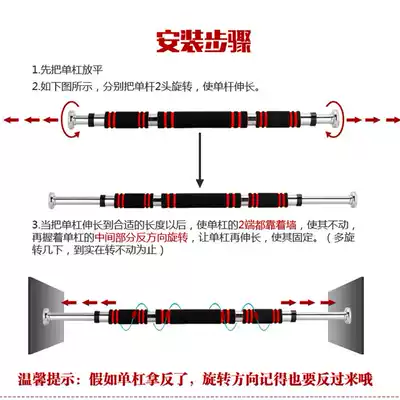 安装步骤

1.先把单杠放平
2.如下图所示，分别把单杆2头旋转，使单杆伸长。

3.当把单杠伸长到合适的长度以后，使单杠的2端都靠着墙，使其不动，再握着单杠的中间部分反方向旋转，让单杠再伸长，使其固定。（多旋转几下，到实在转不动为止）

温馨提示：假如单杠拿反了，旋转方向记得也要反过来哦