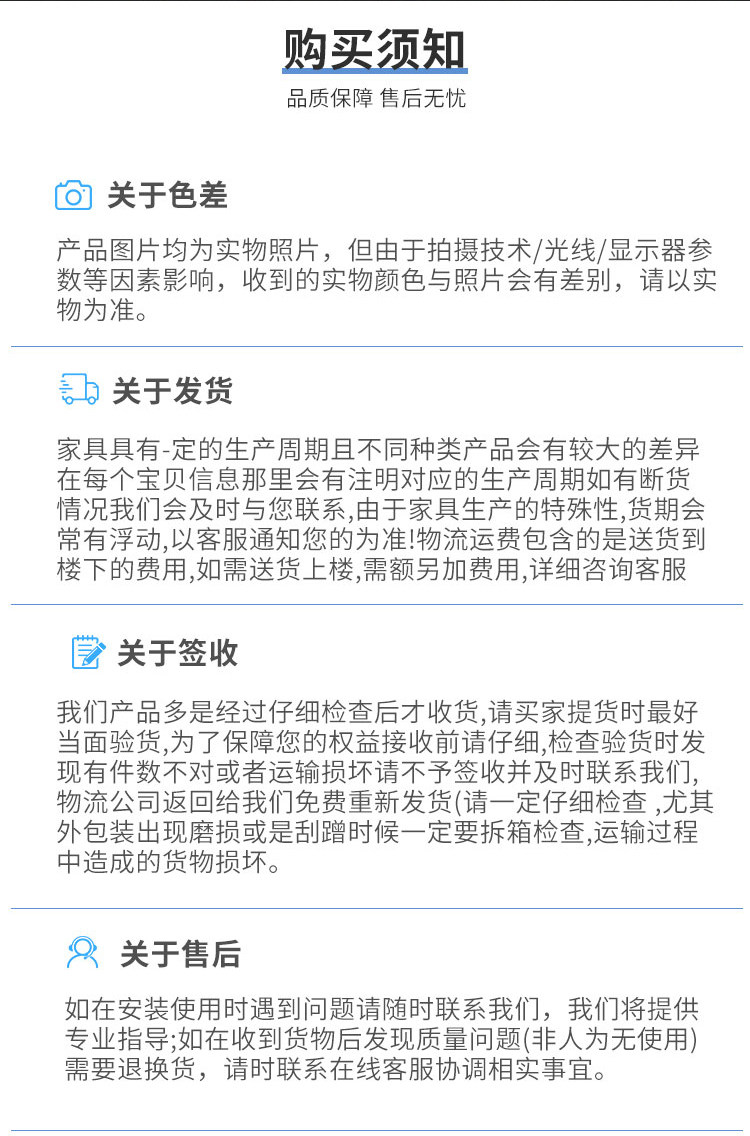 购买须知

品质保障 售后无忧

关于色差

产品图片均为实物照片，但由于拍摄技术/光线/显示器参数等因素影响，收到的实物颜色与照片会有差别，请以实物为准。

关于发货

家具具有-定的生产周期且不同种类产品会有较大的差异在每个宝贝信息那里会有注明对应的生产周期如有断货情况我们会及时与您联系,由于家具生产的特殊性,货期会常有浮动,以客服通知您的为准!物流运费包含的是送货到楼下的费用,如需送货上楼,需额另加费用,详细咨询客服

关于签收

我们产品多是经过仔细检查后才收货,请买家提货时最好当面验货,为了保障您的权益接收前请仔细,检查验货时发现有件数不对或者运输损坏请不予签收并及时联系我们,物流公司返回给我们免费重新发货(请一定仔细检查 ,尤其外包装出现磨损或是刮蹭时候一定要拆箱检查,运输过程中造成的货物损坏。

关于售后

如在安装使用时遇到问题请随时联系我们，我们将提供专业指导;如在收到货物后发现质量问题(非人为无使用)需要退换货，请时联系在线客服协调相实事宜。