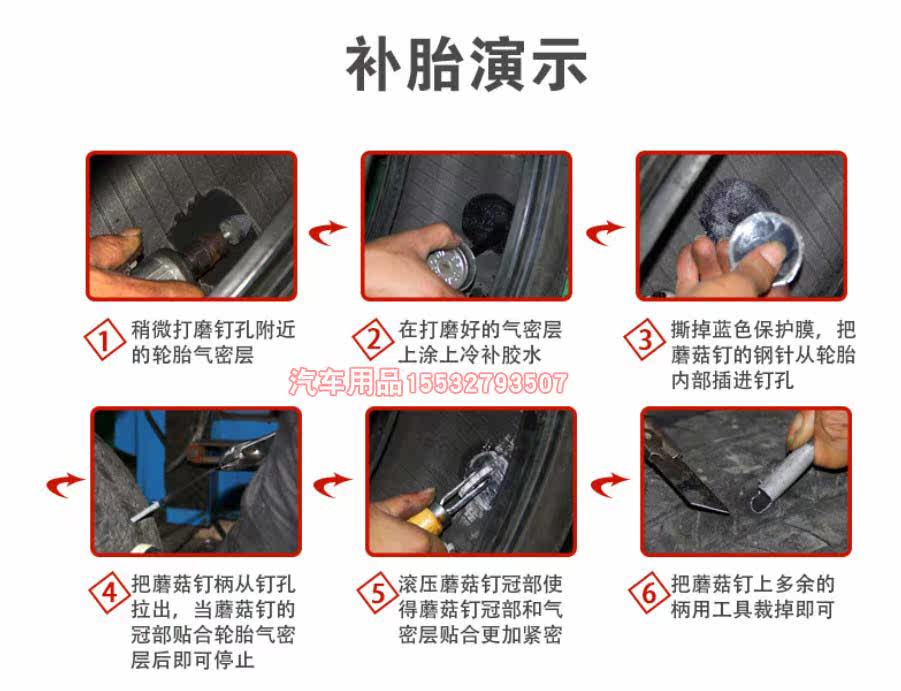 补胎演示

1 稍微打磨钉孔附近的轮胎气密层

2 在打磨好的气密层上涂上冷补胶水

3 撕掉蓝色保护膜，把蘑菇钉的钢针从轮胎内部插进钉孔

汽车用品15532793507

4 把蘑菇钉柄从钉孔拉出，当蘑菇钉的冠部贴合轮胎气密层后即可停止

5 滚压蘑菇钉冠部使得蘑菇钉冠部和气密层贴合更加紧密

6 把蘑菇钉上多余的柄用工具裁掉即可