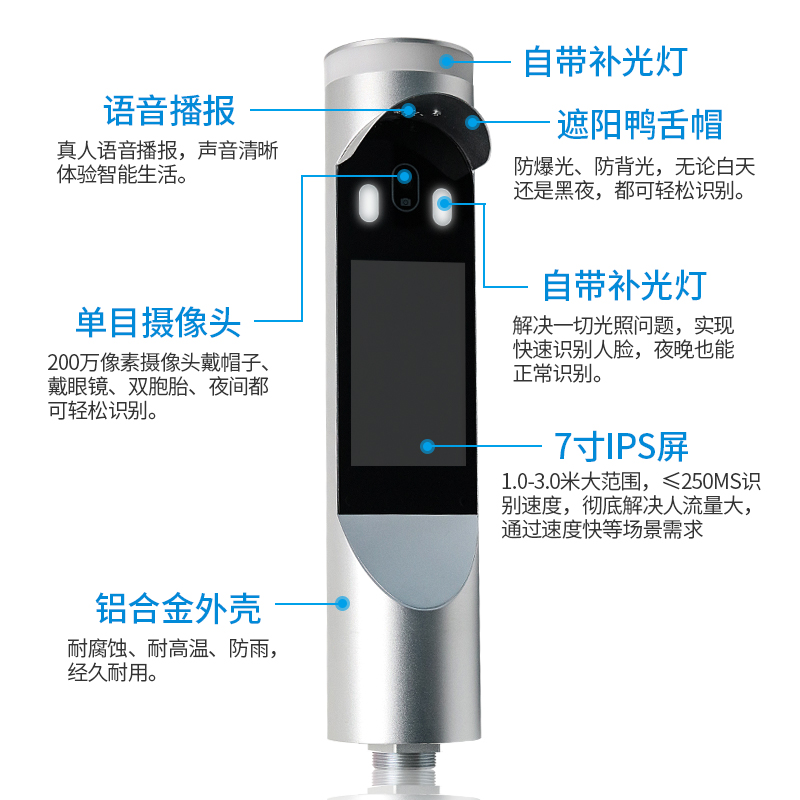 自带补光灯

语音播报
真人语音播报，声音清晰体验智能生活。

遮阳鸭舌帽
防爆光、防背光，无论白天还是黑夜，都可轻松识别。

自带补光灯
解决一切光照问题，实现快速识别人脸，夜晚也能正常识别。

单目摄像头
200万像素摄像头戴帽子、戴眼镜、双胞胎、夜间都可轻松识别。

7寸IPS屏
1.0-3.0米大范围，≤250MS识别速度，彻底解决人流量大，通过速度快等场景需求

铝合金外壳
耐腐蚀、耐高温、防雨，经久耐用。