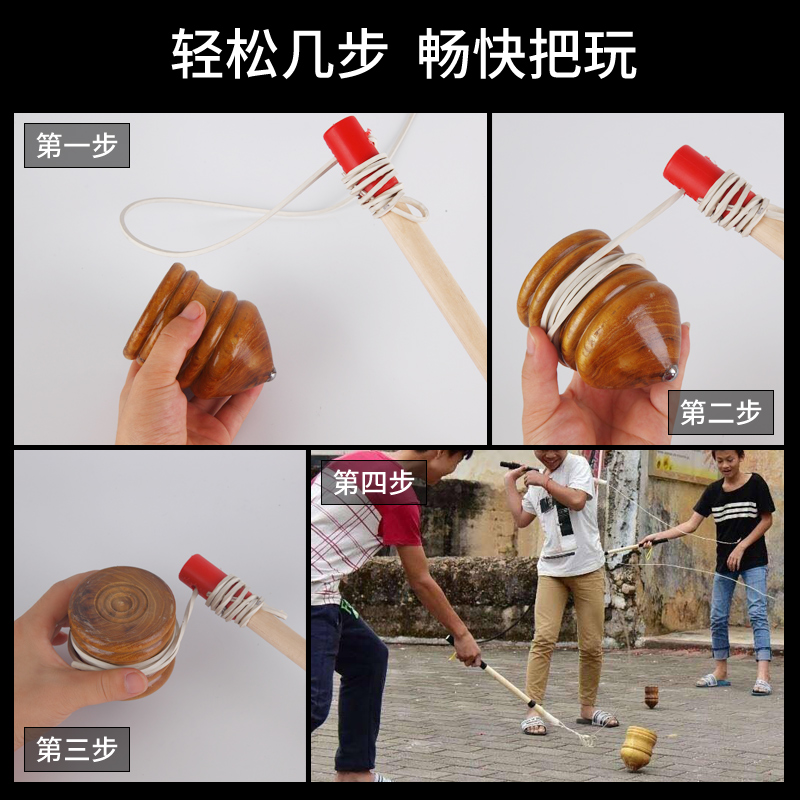 轻松几步 畅快把玩

第一步

第二步

第三步

第四步