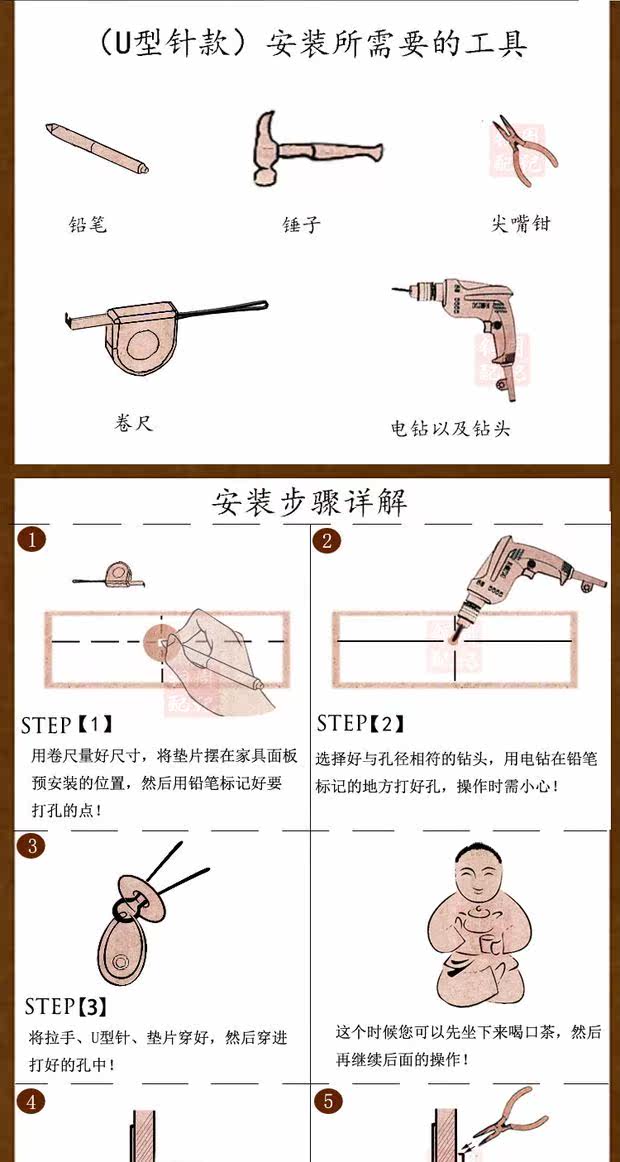 （U型针款）安装所需要的工具

铅笔

锤子

尖嘴钳

卷尺

电钻以及钻头

安装步骤详解

1

STEP【1】

用卷尺量好尺寸，将垫片摆在家具面板预安装的位置，然后用铅笔标记好要打孔的点！

2

STEP【2】

选择好与孔径相符的钻头，用电钻在铅笔标记的地方打好孔，操作时需小心！

3

STEP【3】

将拉手、U型针、垫片穿好，然后穿进打好的孔中！

这个时候您可以先坐下来喝口茶，然后再继续后面的操作！

4

5