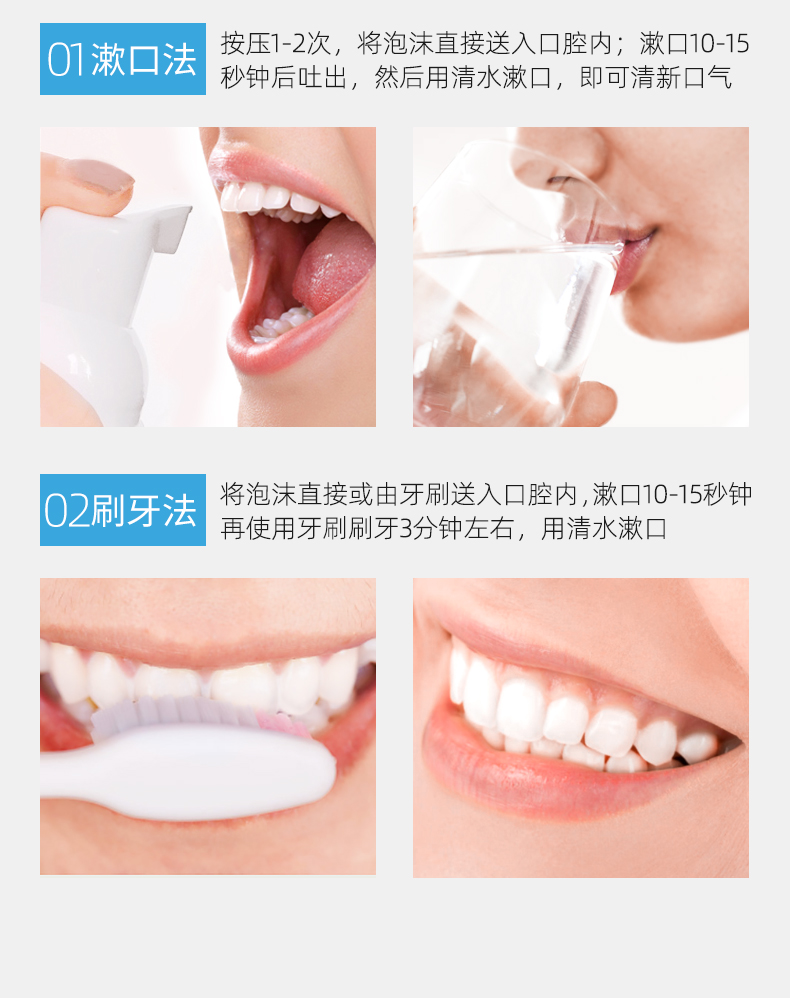 01漱口法

按压1-2次，将泡沫直接送入口腔内；漱口10-15秒钟后吐出，然后用清水漱口，即可清新口气

02刷牙法

将泡沫直接或由牙刷送入口腔内,漱口10-15秒钟再使用牙刷刷牙3分钟左右，用清水漱口