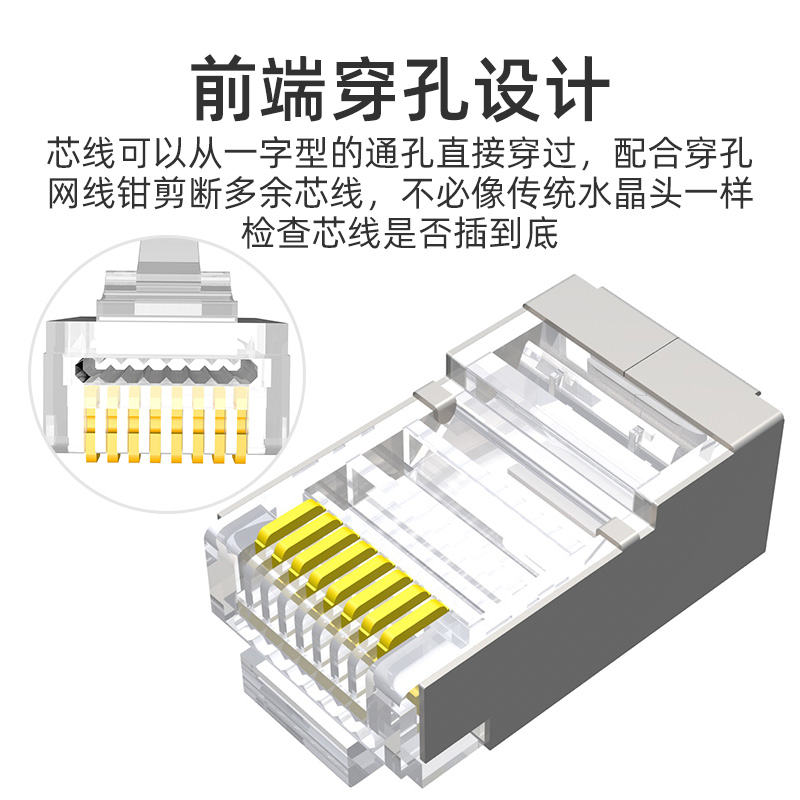 前端穿孔设计

芯线可以从一字型的通孔直接穿过，配合穿孔网线钳剪断多余芯线，不必像传统水晶头一样检查芯线是否插到底